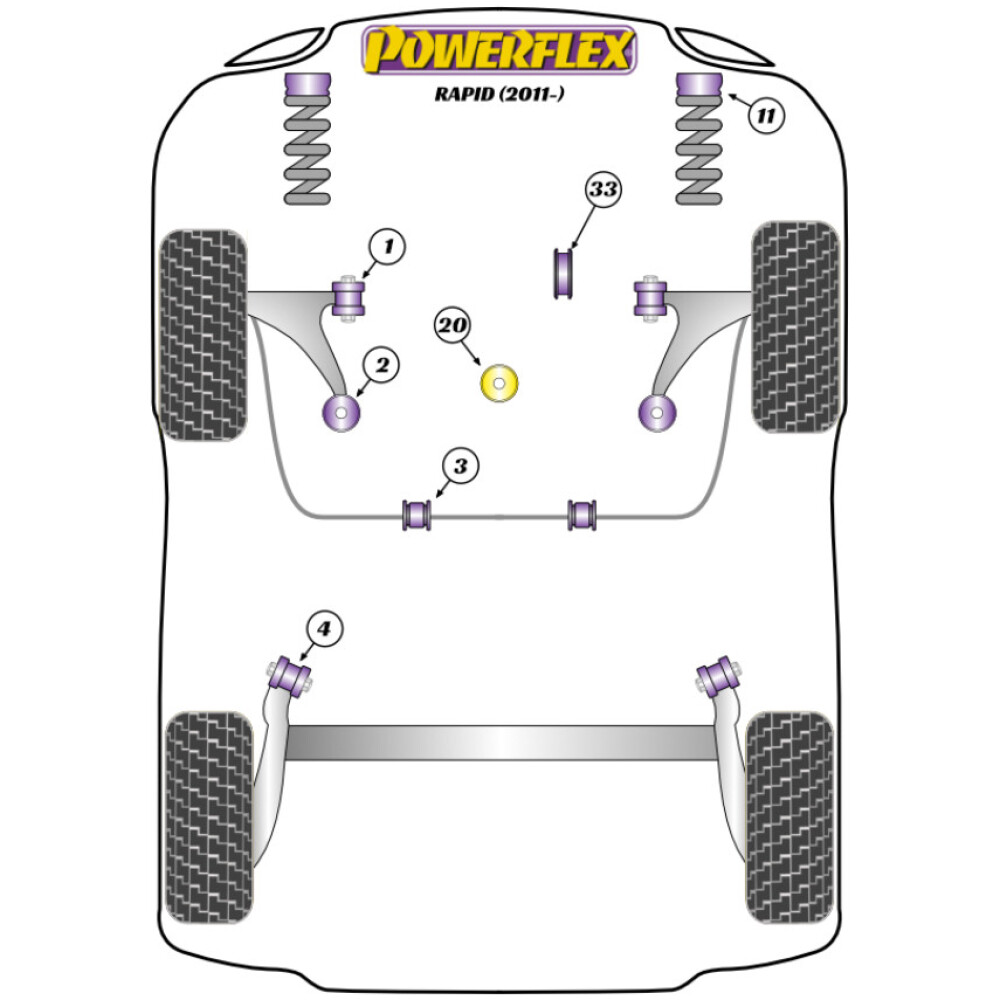 POWERFLEX
RAPID (2011-)

11

33

1

20

2

3

4