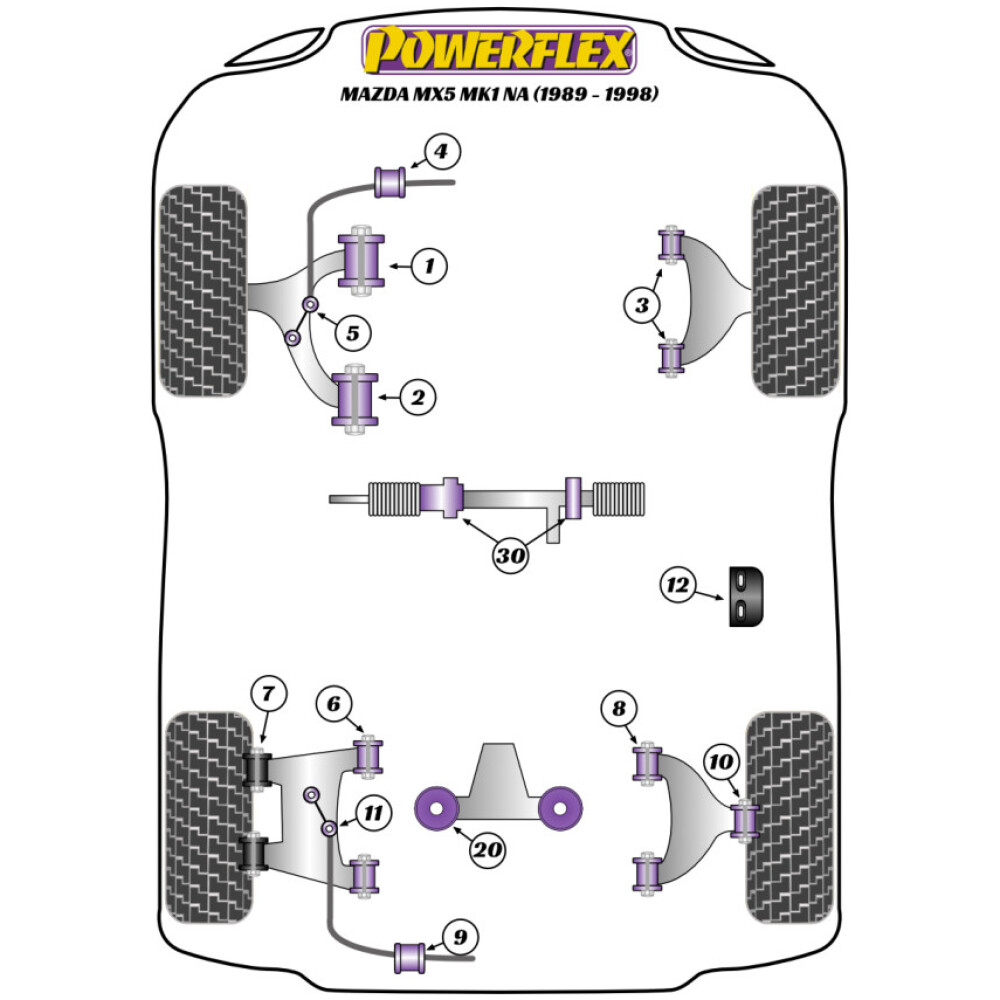 POWERFLEX
MAZDA MX5 MK1 NA (1989 - 1998)

4
1
3
5
2
30
12
7
6
8
10
11
20
9