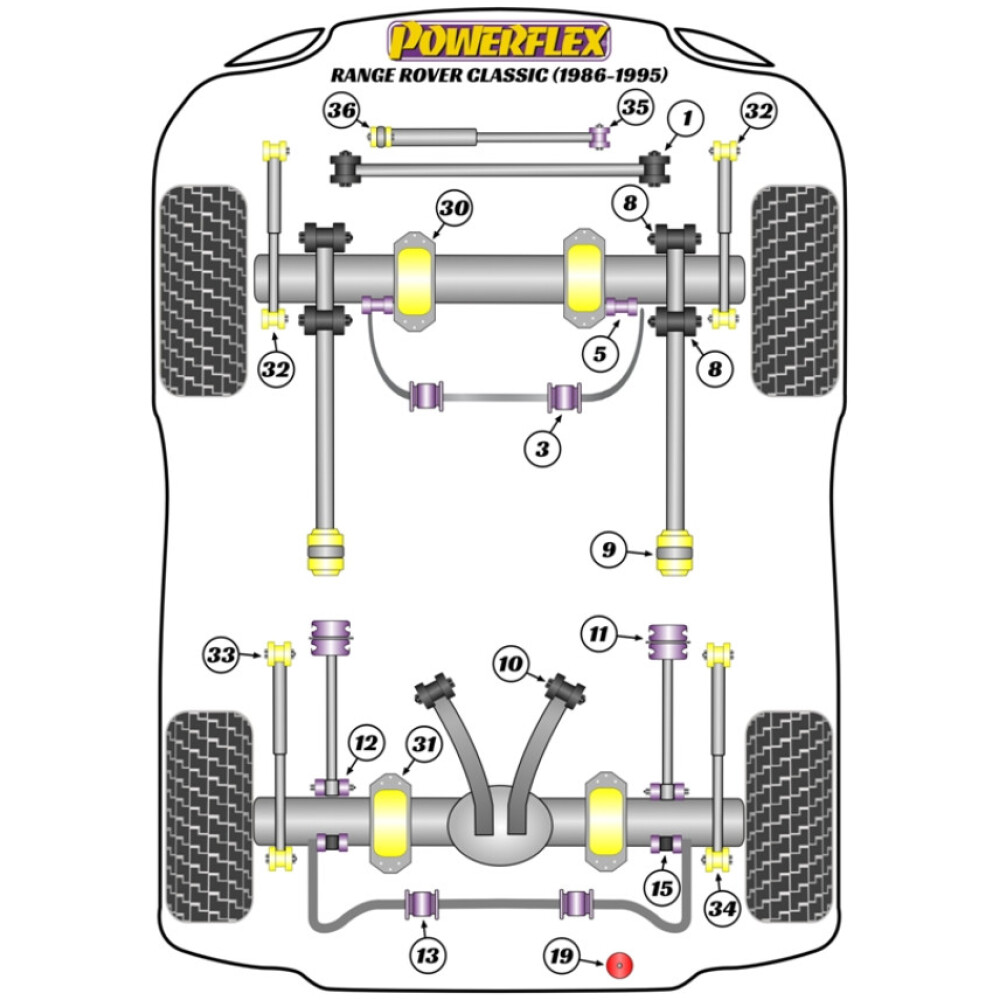 POWERFLEX
RANGE ROVER CLASSIC (1986-1995)

36
35
1
32
30
8
32
5
8
3
9
33
11
10
12
31
15
34
13
19