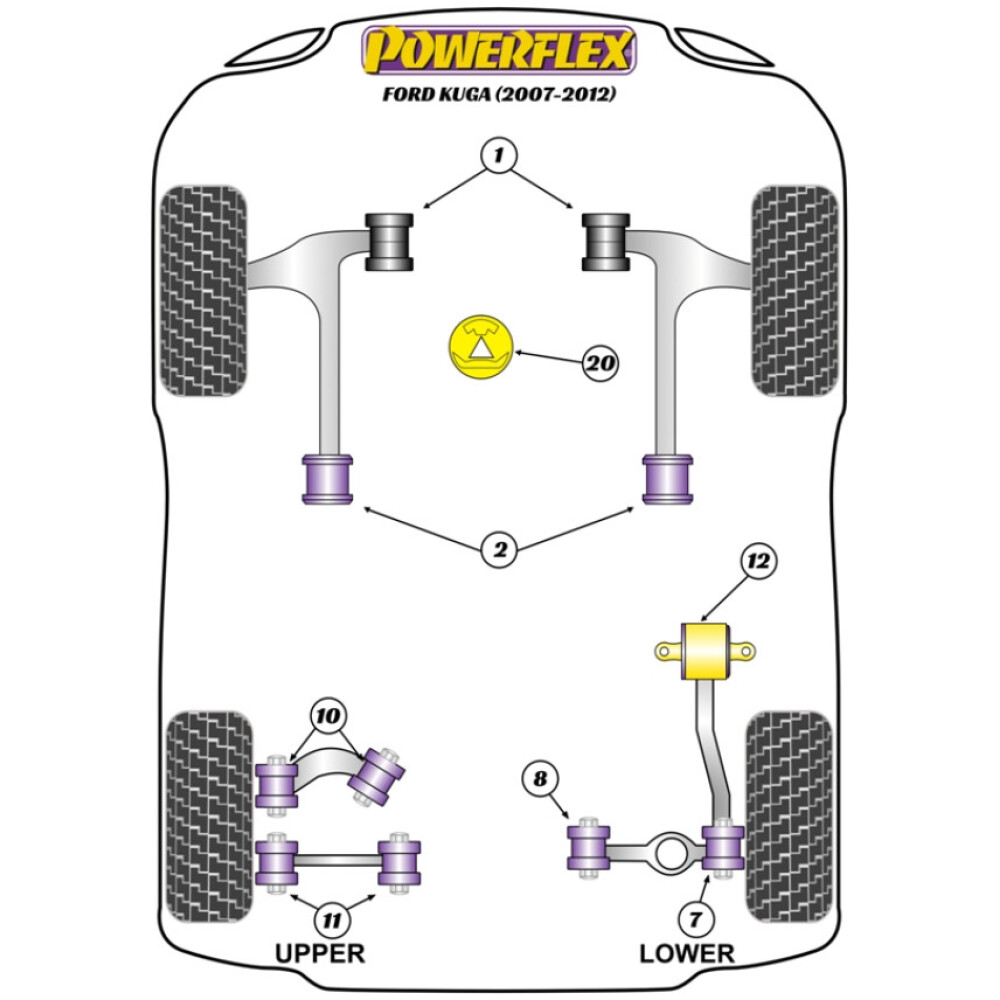 POWERFLEX
FORD KUGA (2007-2012)

1

20

2

12

10

8

11

7

UPPER

LOWER