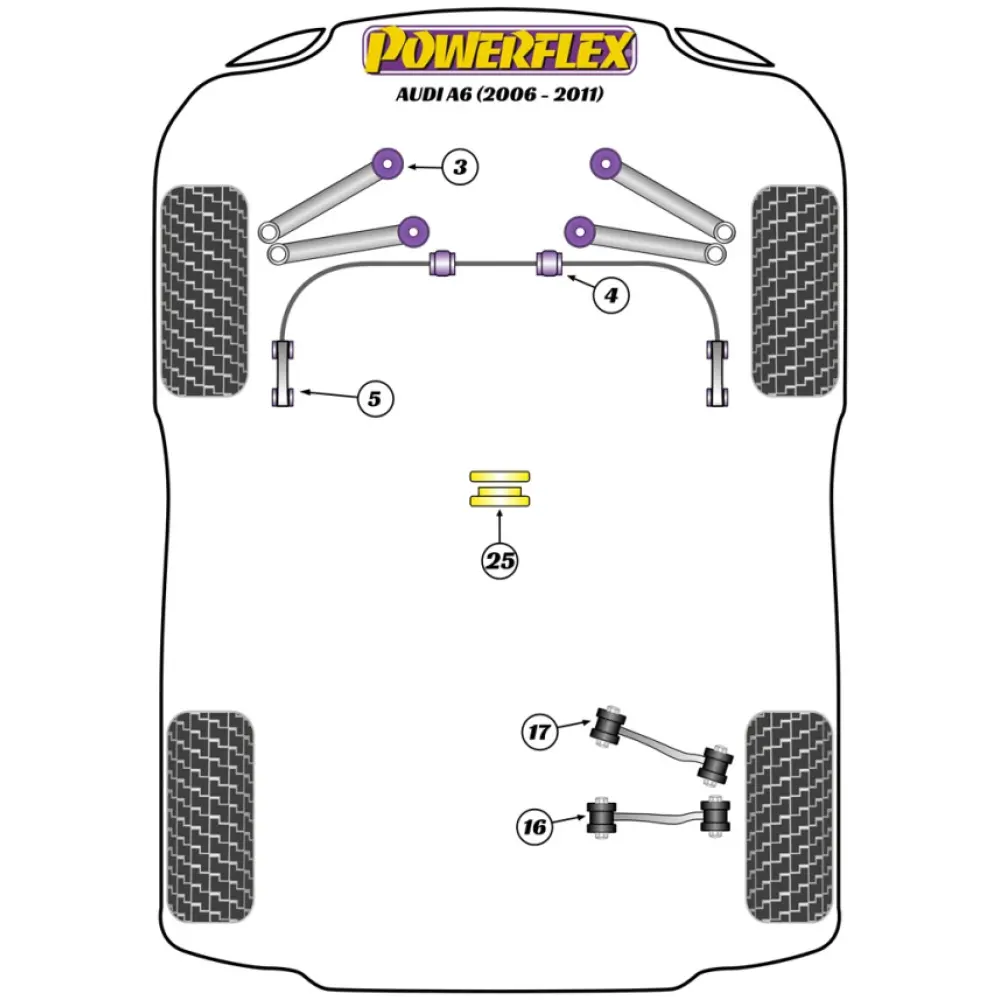 POWERFLEX
AUDI A6 (2006 - 2011)

3

4

5

25

17

16