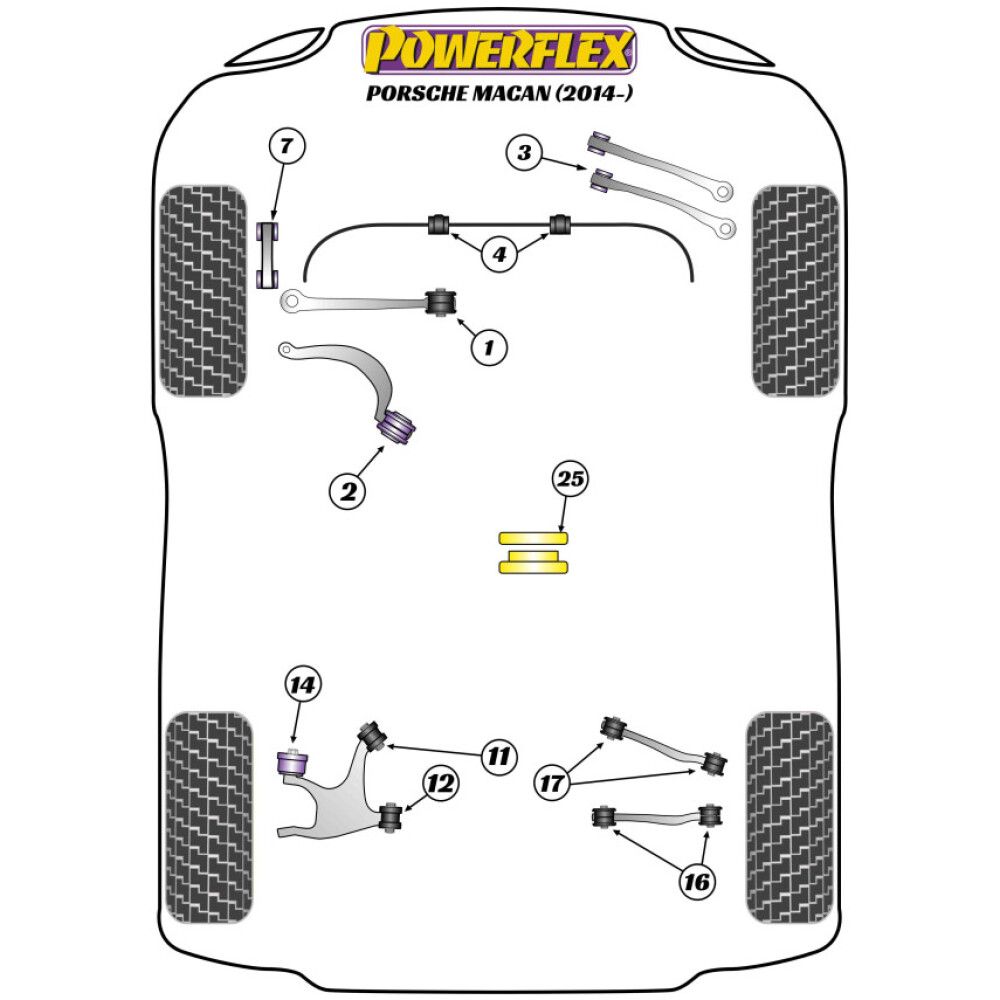 POWERFLEX
PORSCHE MACAN (2014-)

7

3

4

1

2

25

14

11

12

17

16