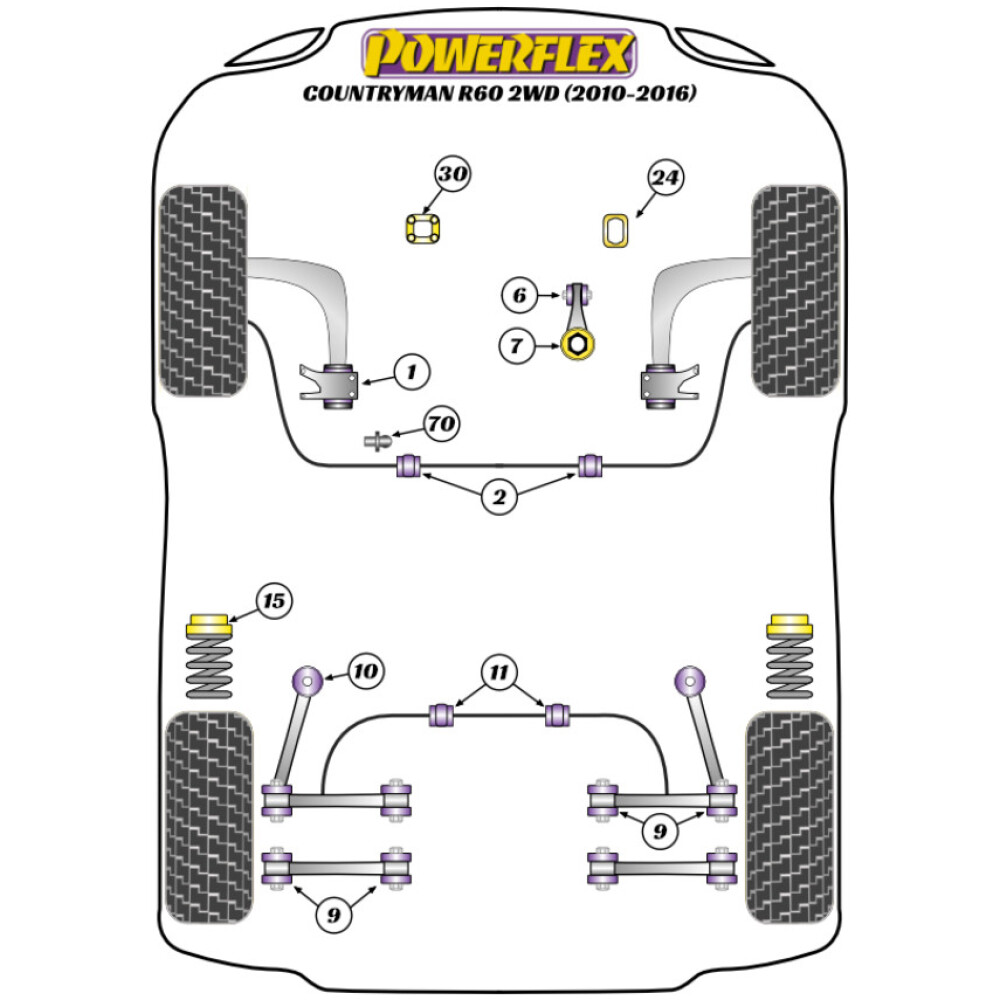 POWERFLEX
COUNTRYMAN R60 2WD (2010-2016)

30
24
6
7
1
70
2
15
10
11
9
9