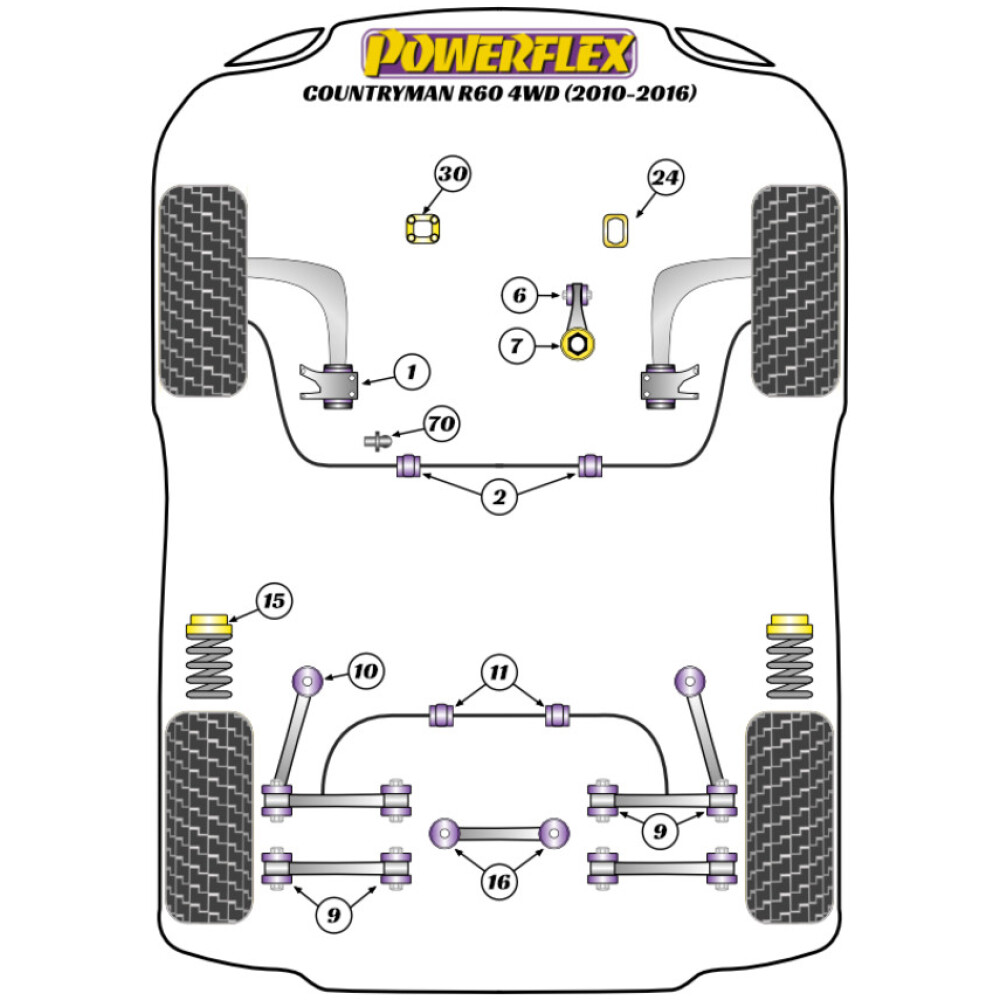 POWERFLEX
COUNTRYMAN R60 4WD (2010-2016)

30
24
6
7
1
70
2
15
10
11
9
16
9