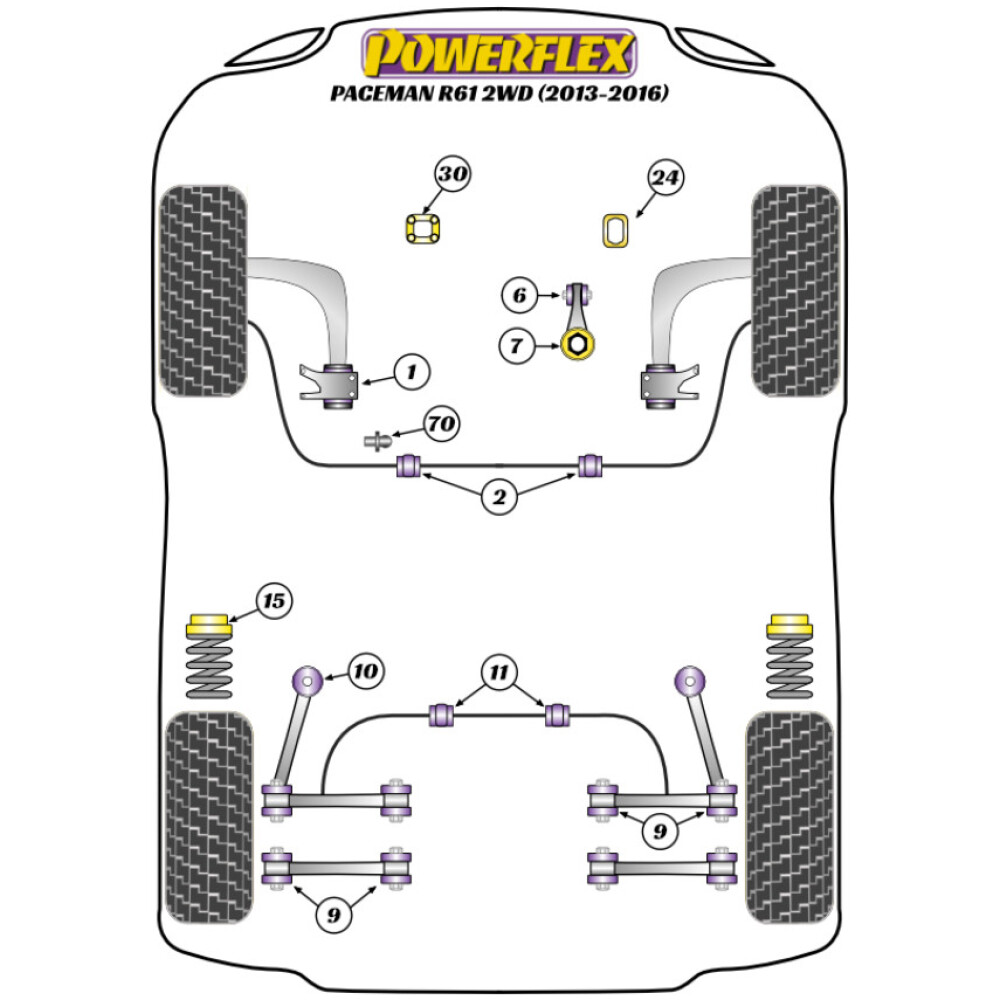 POWERFLEX
PACEMAN R61 2WD (2013-2016)

30
24
6
7
1
70
2
15
10
11
9
9