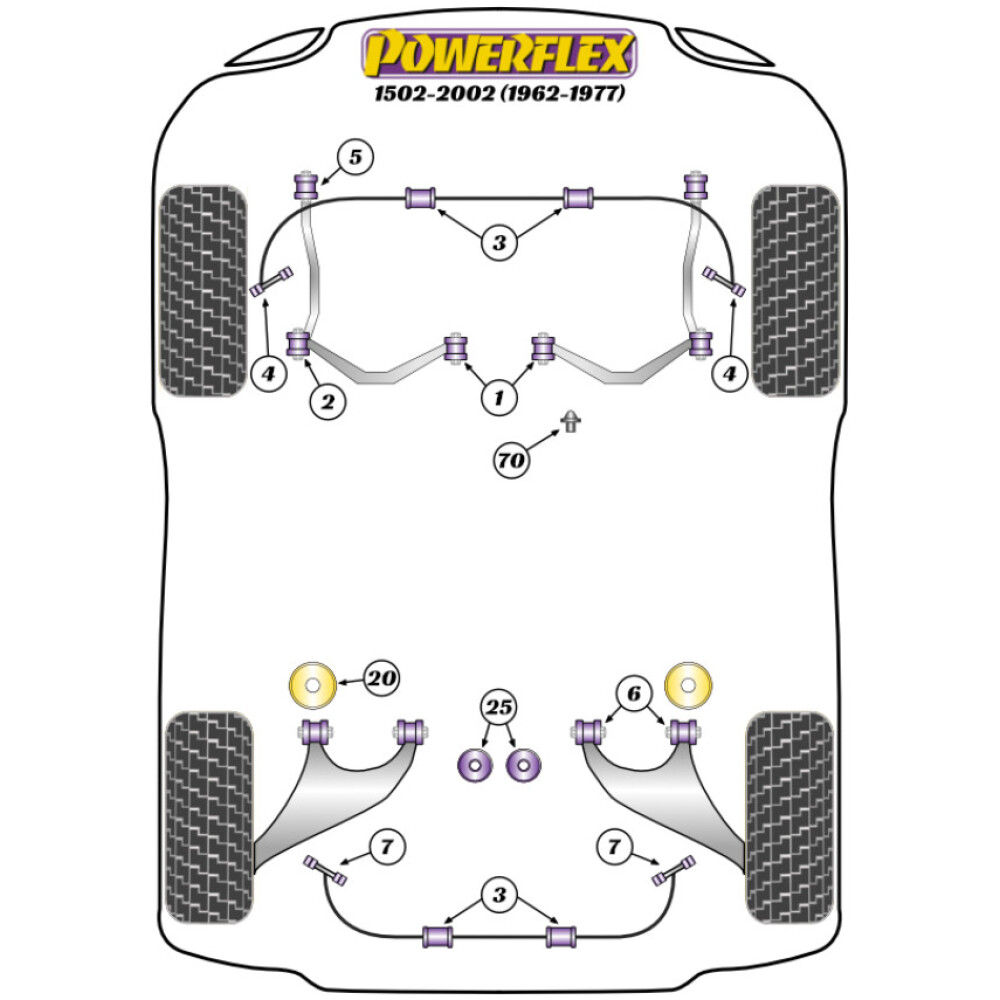 POWERFLEX
1502-2002 (1962-1977)

5
3
4
4
2
1
70
20
25
6
7
7
3