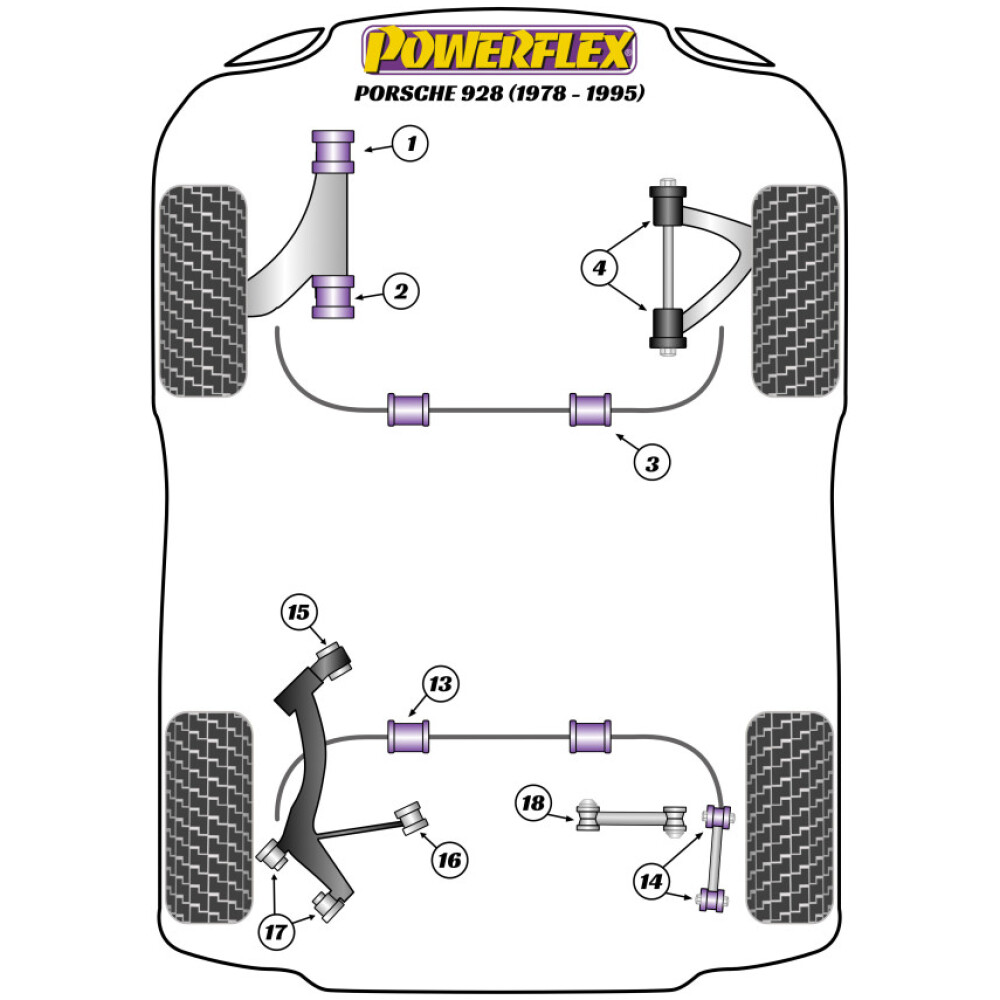 POWERFLEX
PORSCHE 928 (1978 - 1995)

1
2
4
3
15
13
18
16
14
17