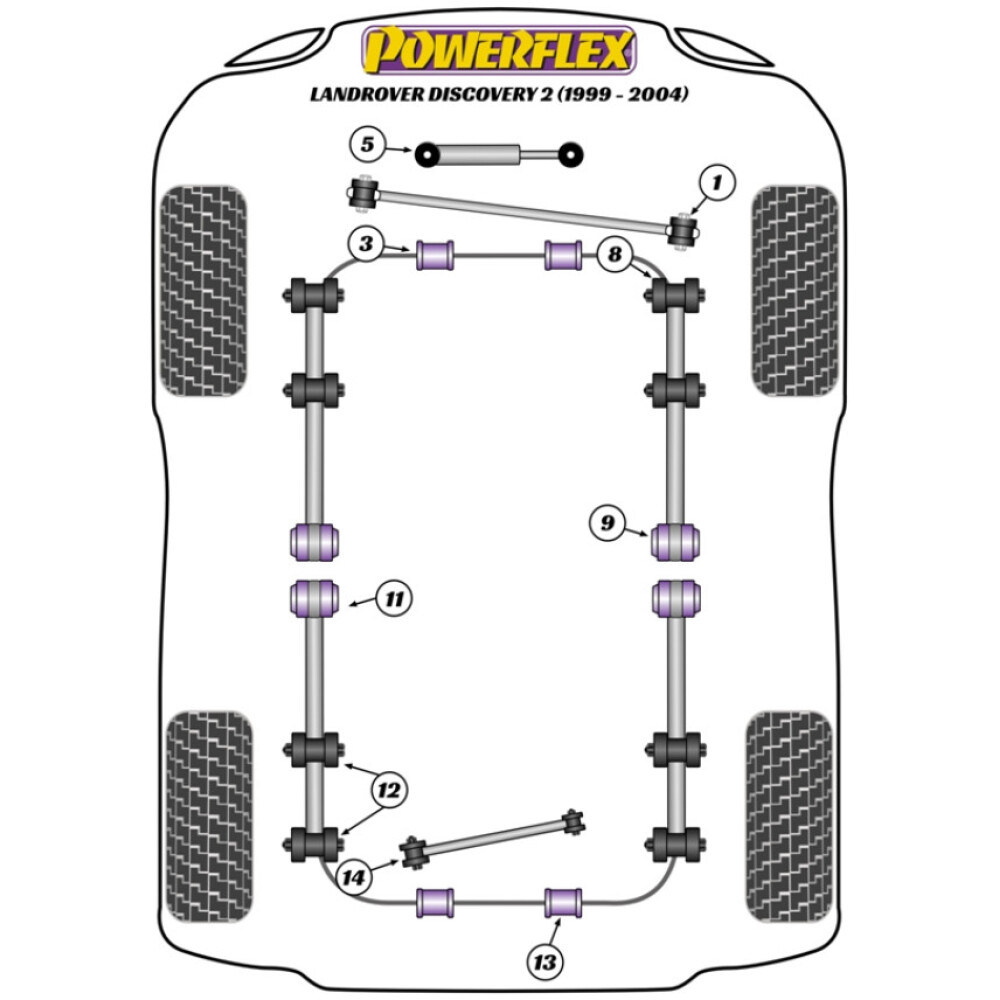 POWERFLEX
LANDROVER DISCOVERY 2 (1999 - 2004)

5
1
3
8
9
11
12
14
13