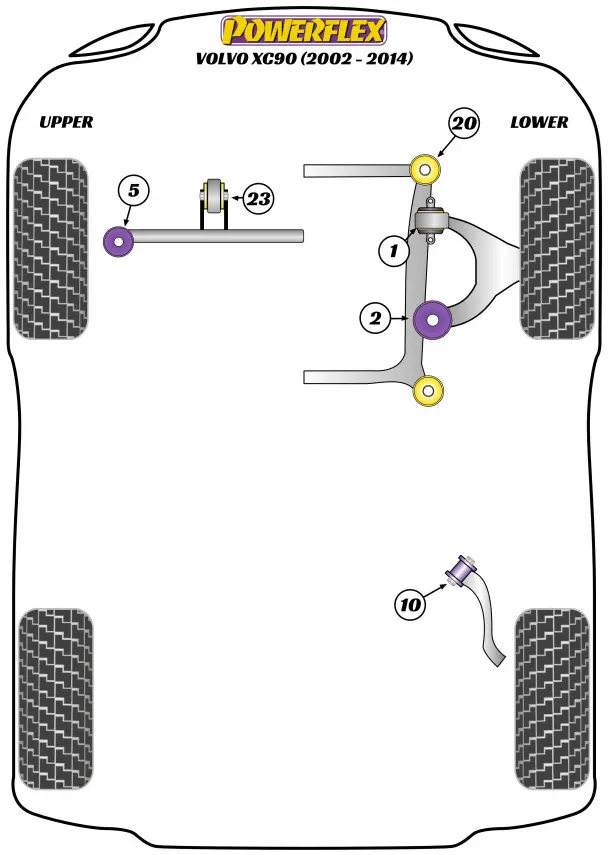 POWERFLEX
VOLVO XC90 (2002 - 2014)

UPPER

LOWER

20

5

23

1

2

10