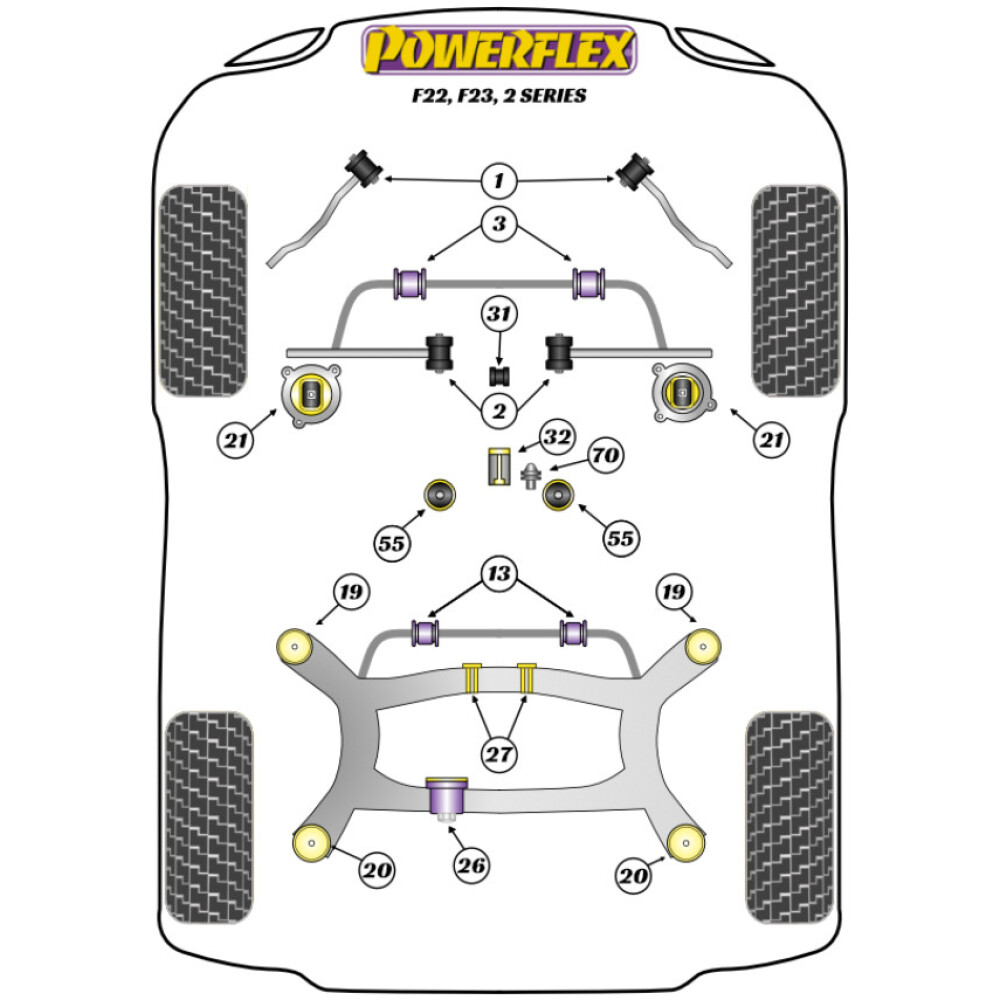 POWERFLEX
F22, F23, 2 SERIES

1
3
31
2
21
21
32
70
55
55
13
19
19
27
26
20
20