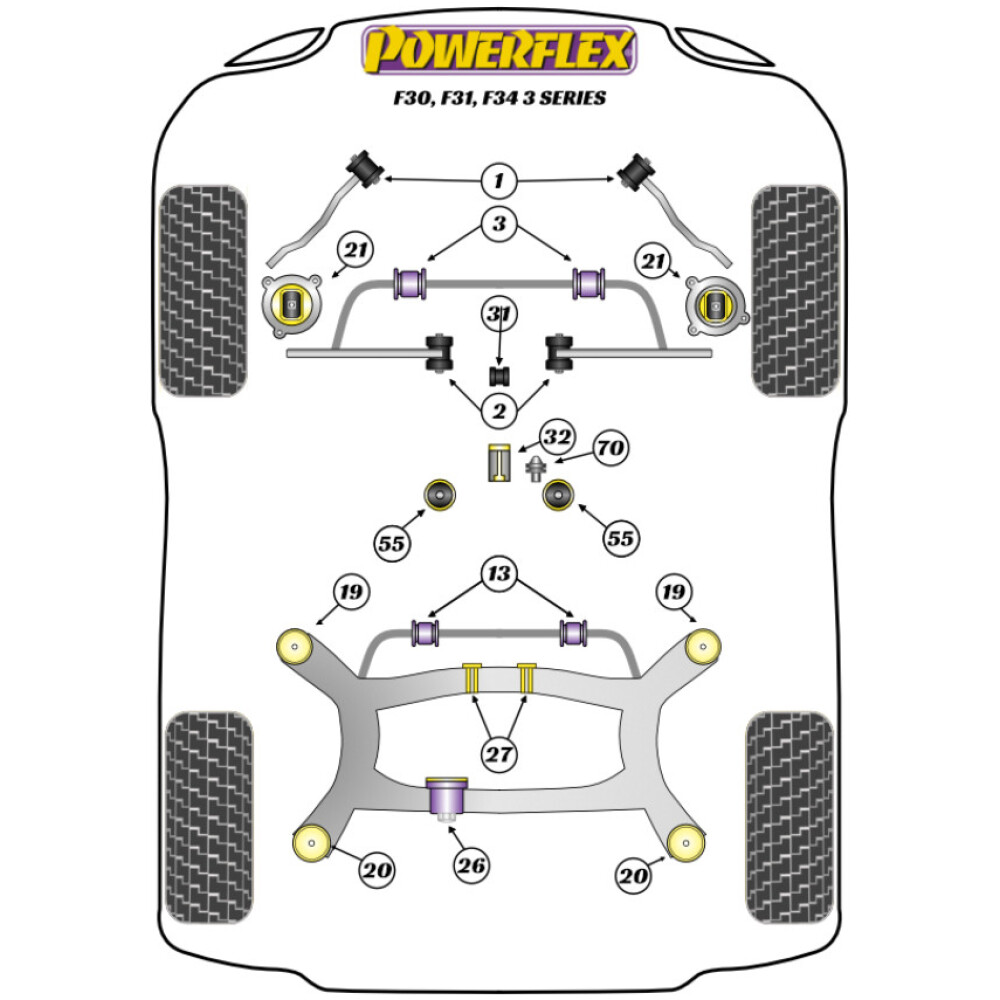 POWERFLEX

F30, F31, F34 3 SERIES

1

3

21

21

31

2

32

70

55

55

13

19

19

27

26

20

20