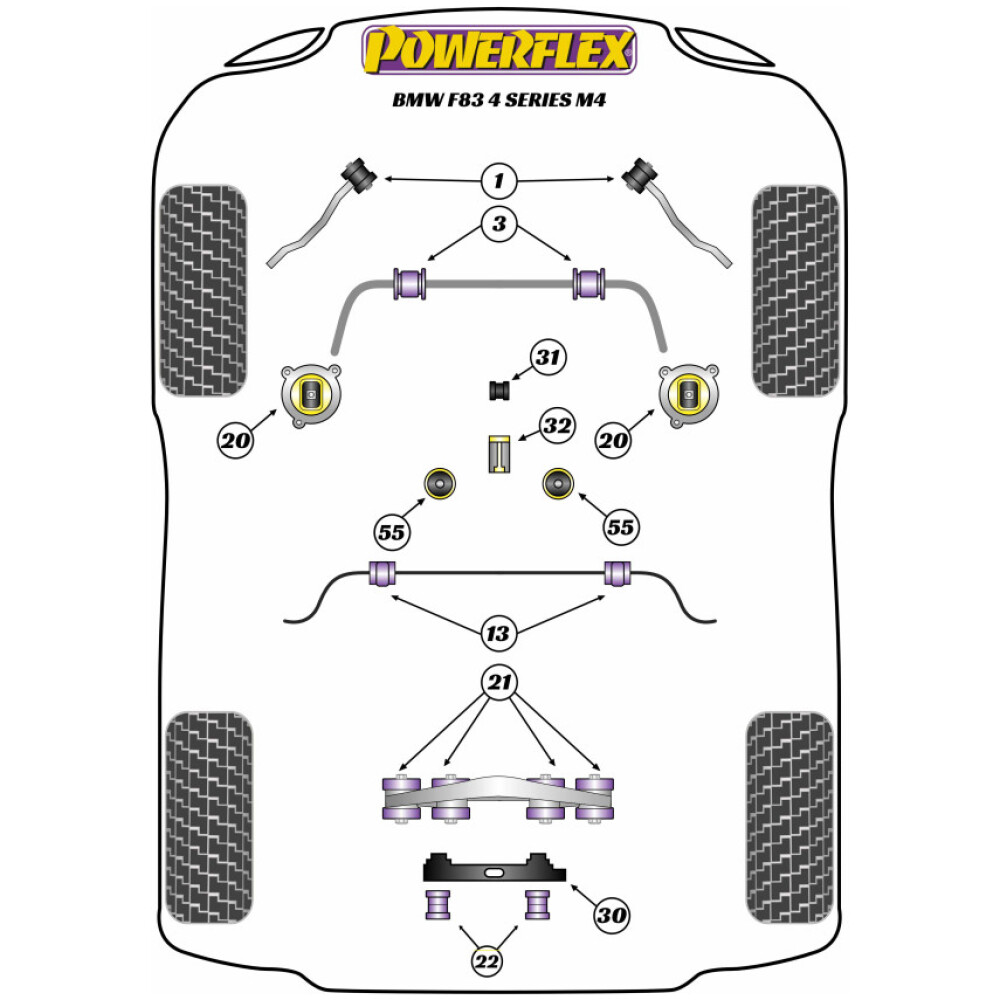 POWERFLEX
BMW F83 4 SERIES M4

1
3
31
20
32
20
55
55
13
21
30
22