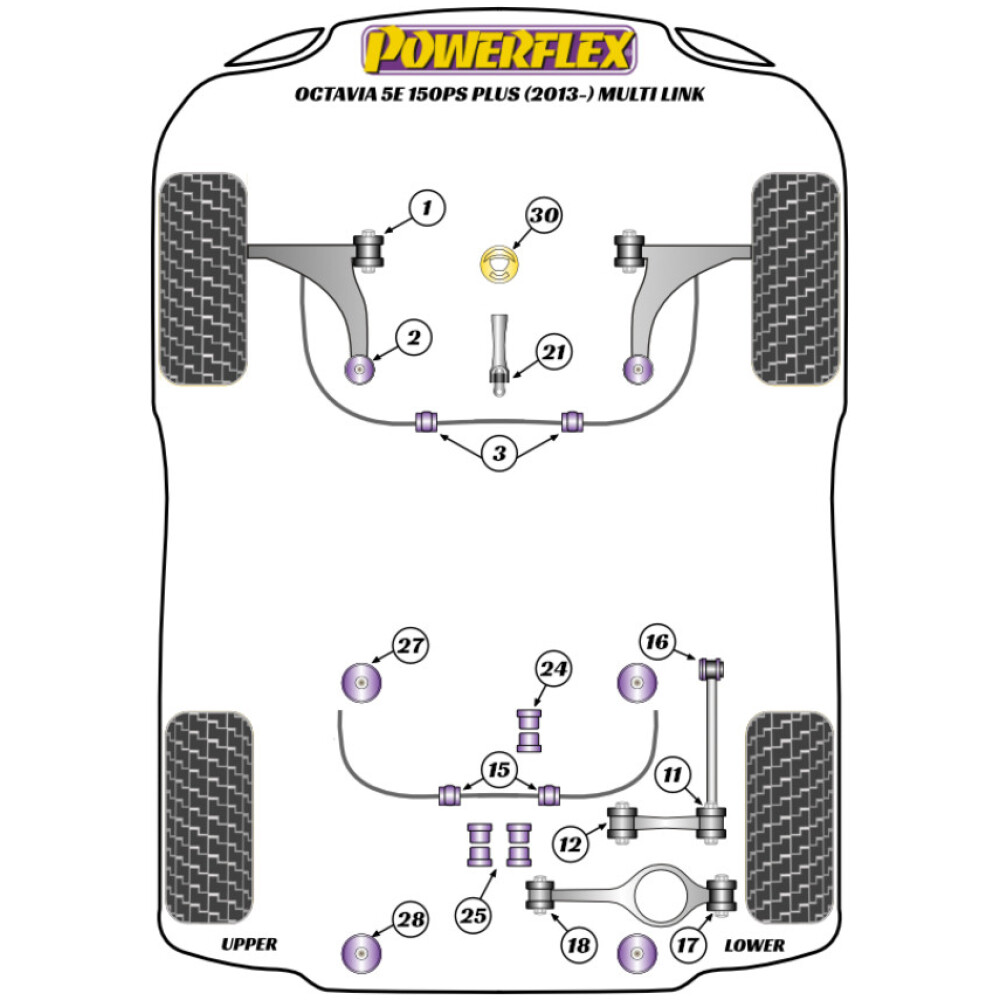 POWERFLEX
OCTAVIA 5E 150PS PLUS (2013-) MULTI LINK

1
30
2
21
3
27
24
16
15
11
12
25
18
17
28
UPPER
LOWER