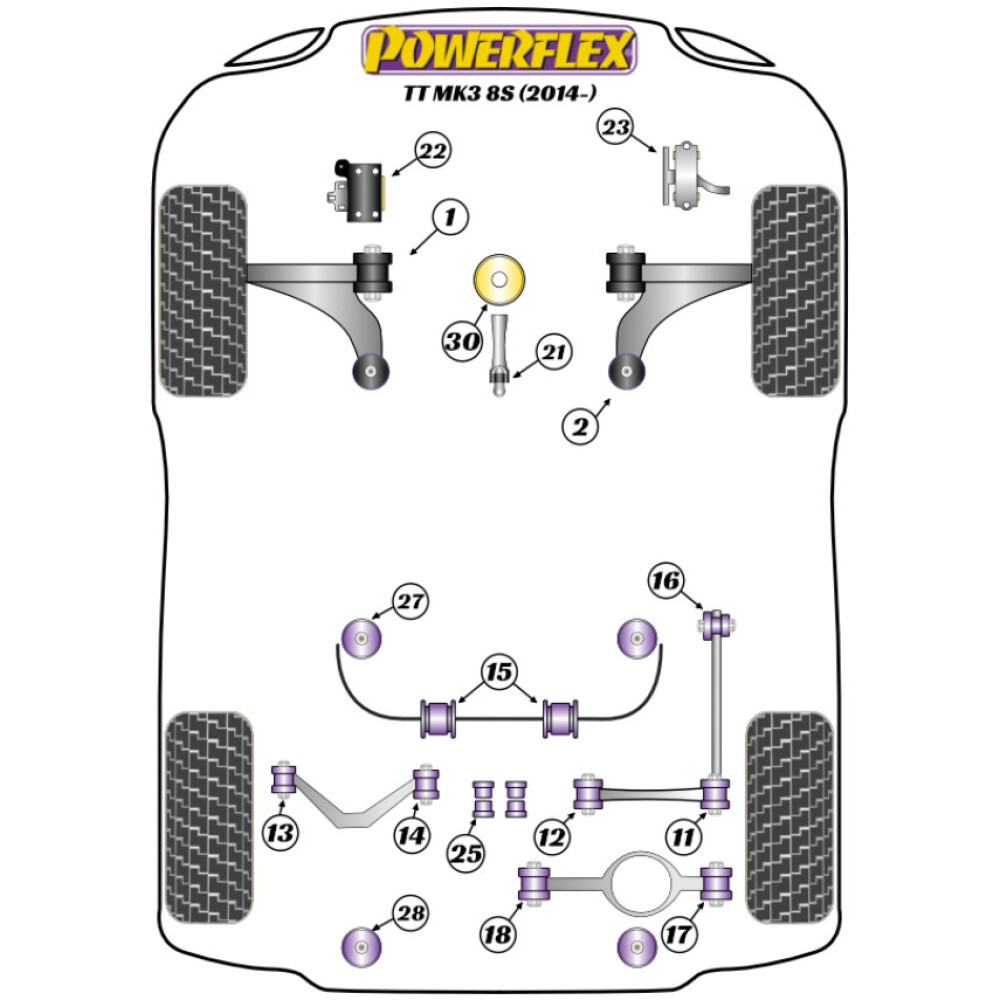 POWERFLEX
TT MK3 8S (2014-)

22
23
1
30
21
2
27
16
15
13
14
25
12
11
28
18
17