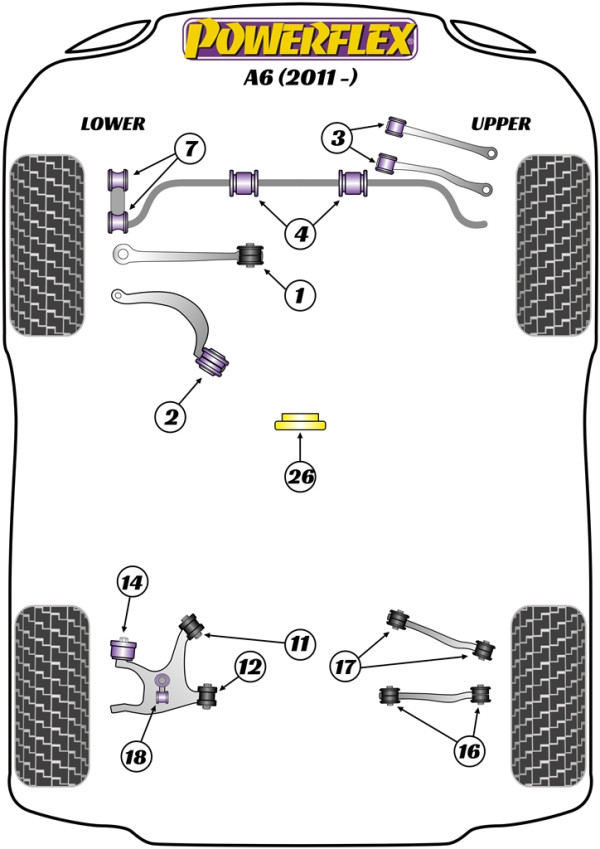 POWERFLEX
A6 (2011 -)

LOWER

UPPER

7

3

4

1

2

26

14

11

12

17

18

16