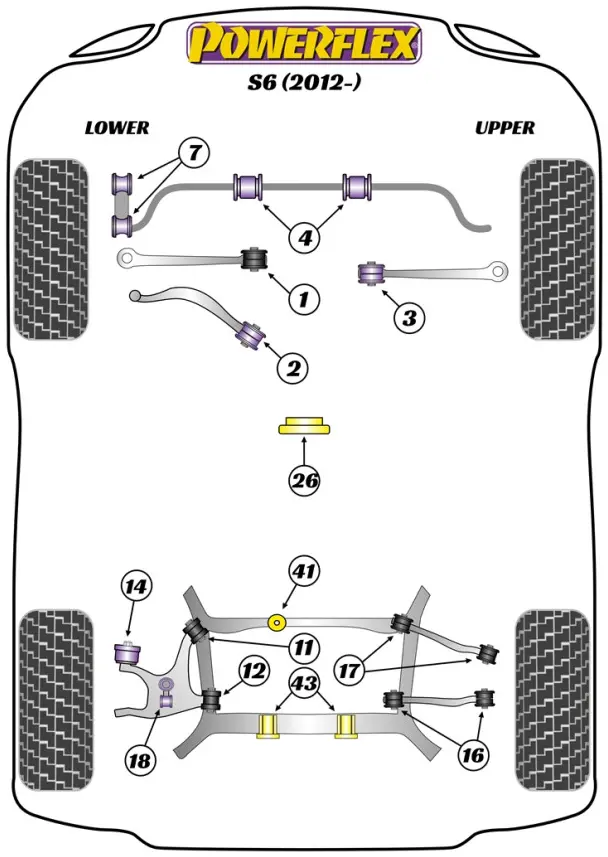 POWERFLEX
S6 (2012-)

LOWER

UPPER

7

4

1

3

2

26

41

14

11

12

17

43

18

16