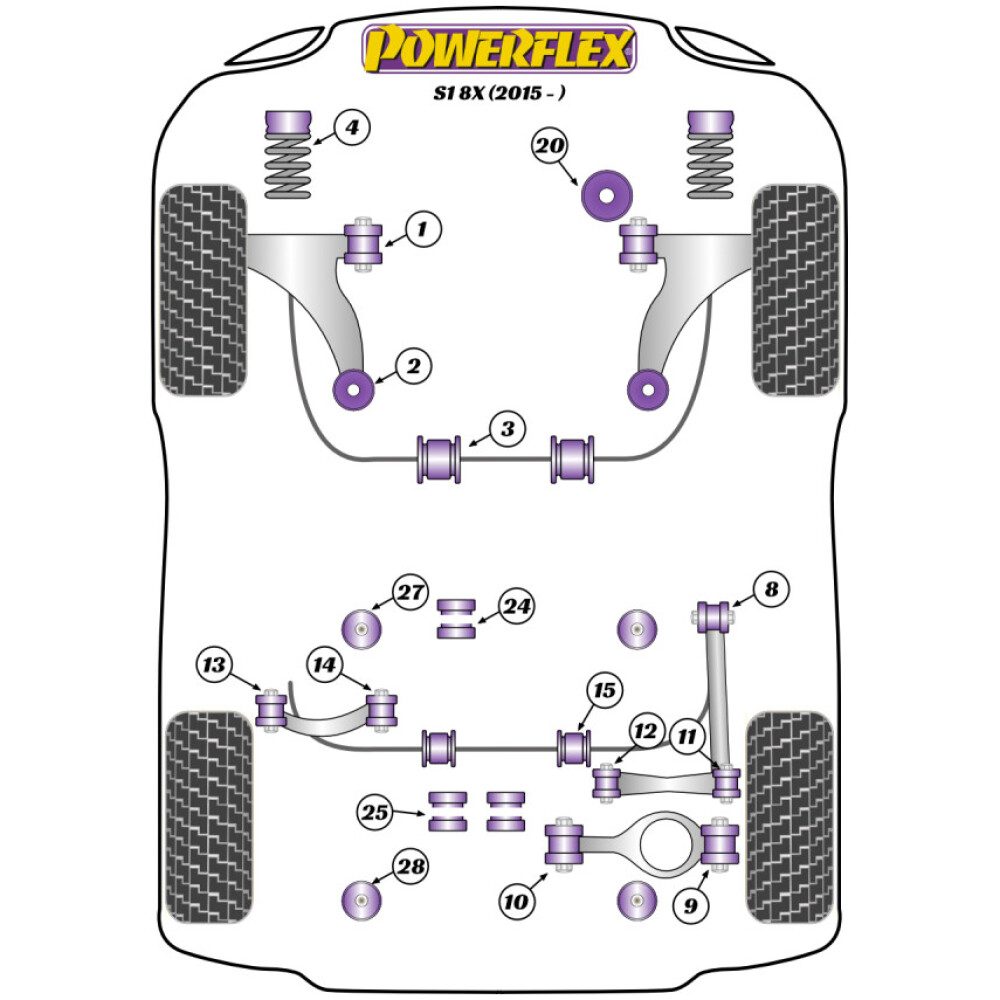 POWERFLEX

S1 8X (2015 - )

4

20

1

2

3

27

24

8

13

14

15

12

11

25

28

10

9