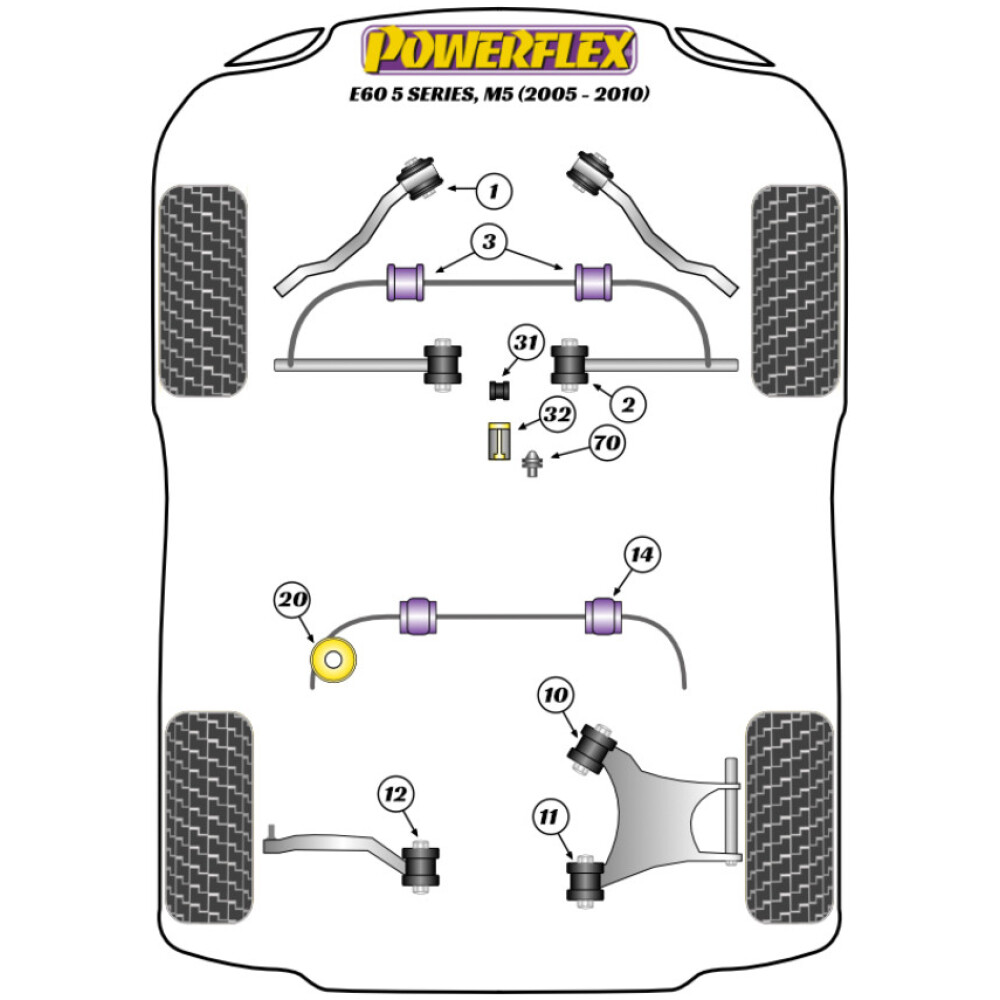 POWERFLEX
E60 5 SERIES, M5 (2005 - 2010)

1
3
31
2
32
70
14
20
10
12
11