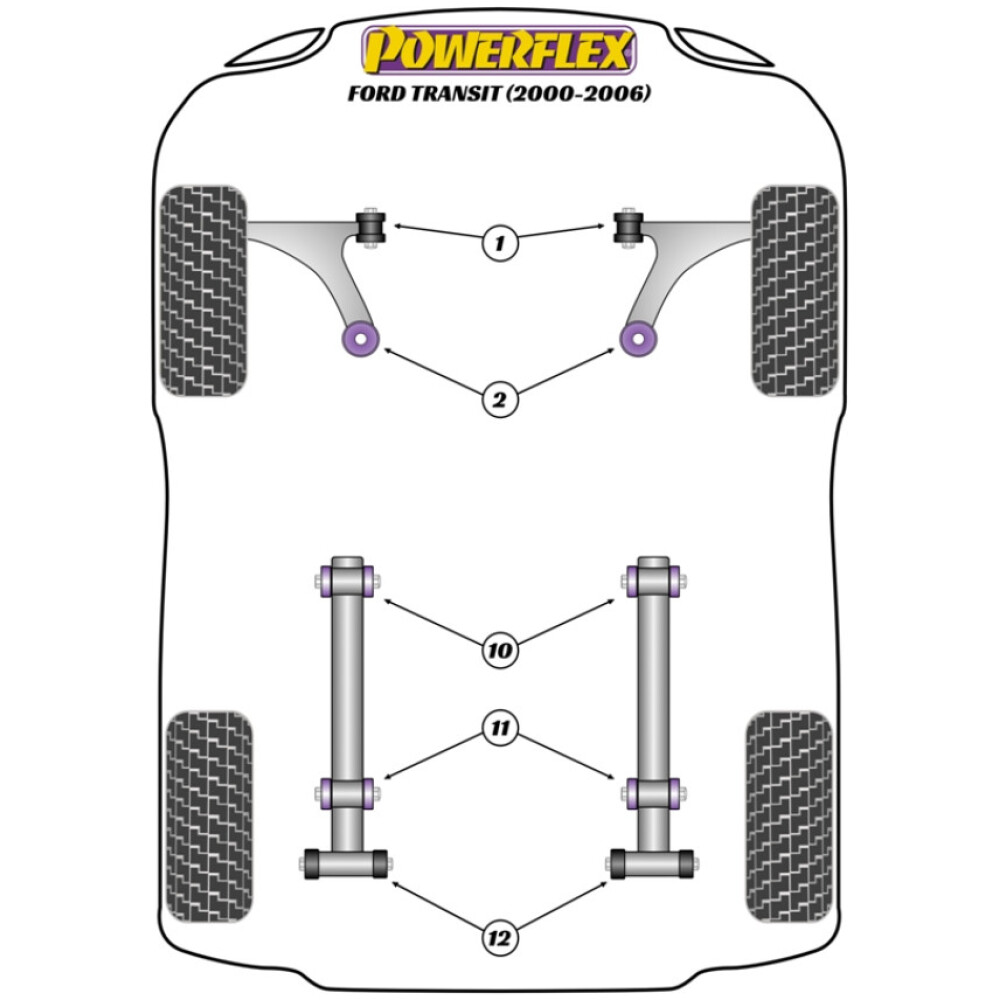 POWERFLEX
FORD TRANSIT (2000-2006)

1

2

10

11

12