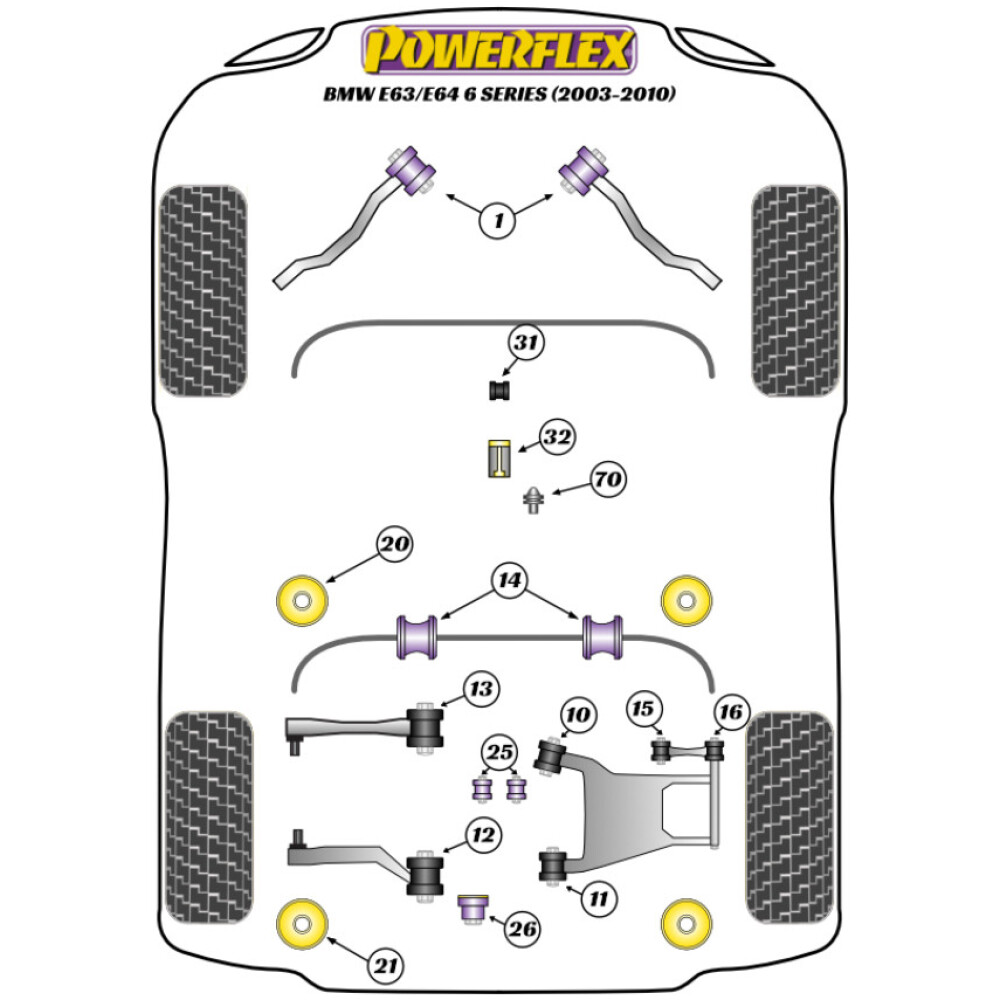 POWERFLEX
BMW E63/E64 6 SERIES (2003-2010)

1
31
32
70
20
14
13
10
15
16
25
12
11
26
21