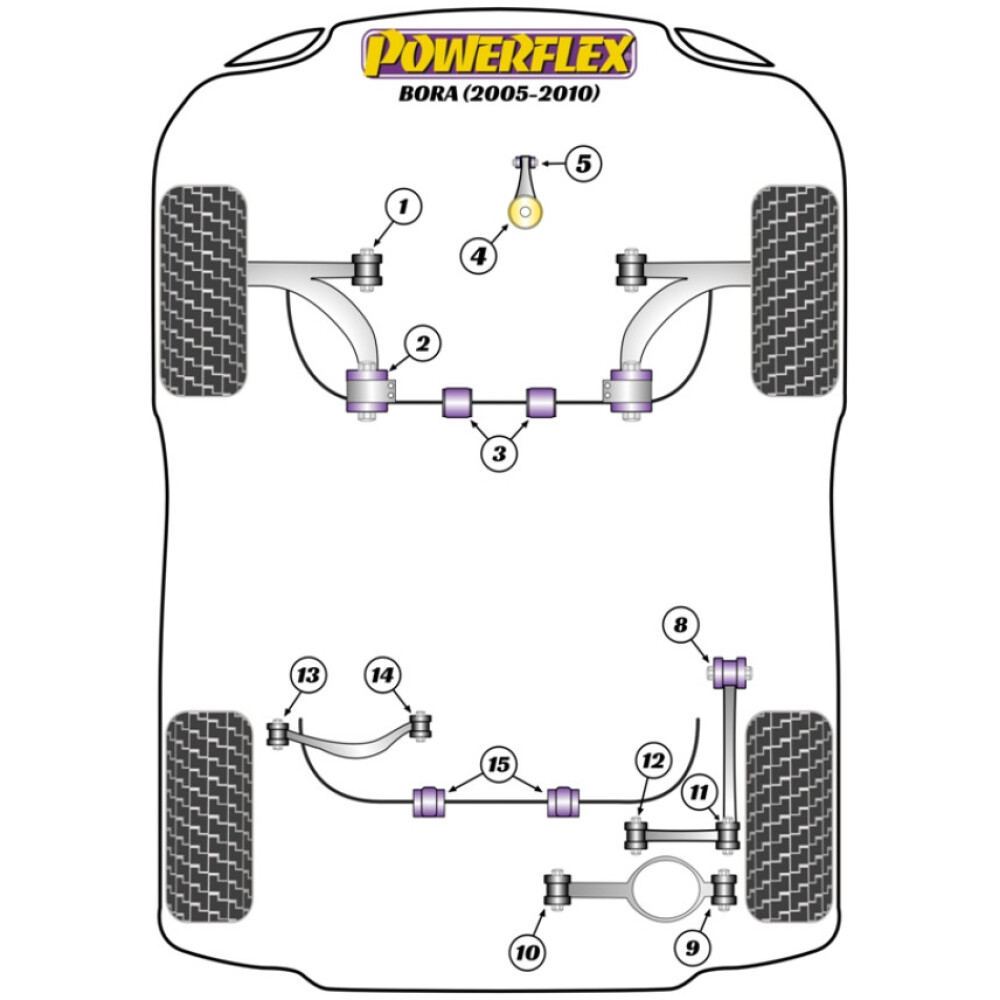 POWERFLEX
BORA (2005-2010)

5
1
4
2
3
8
13
14
15
12
11
10
9