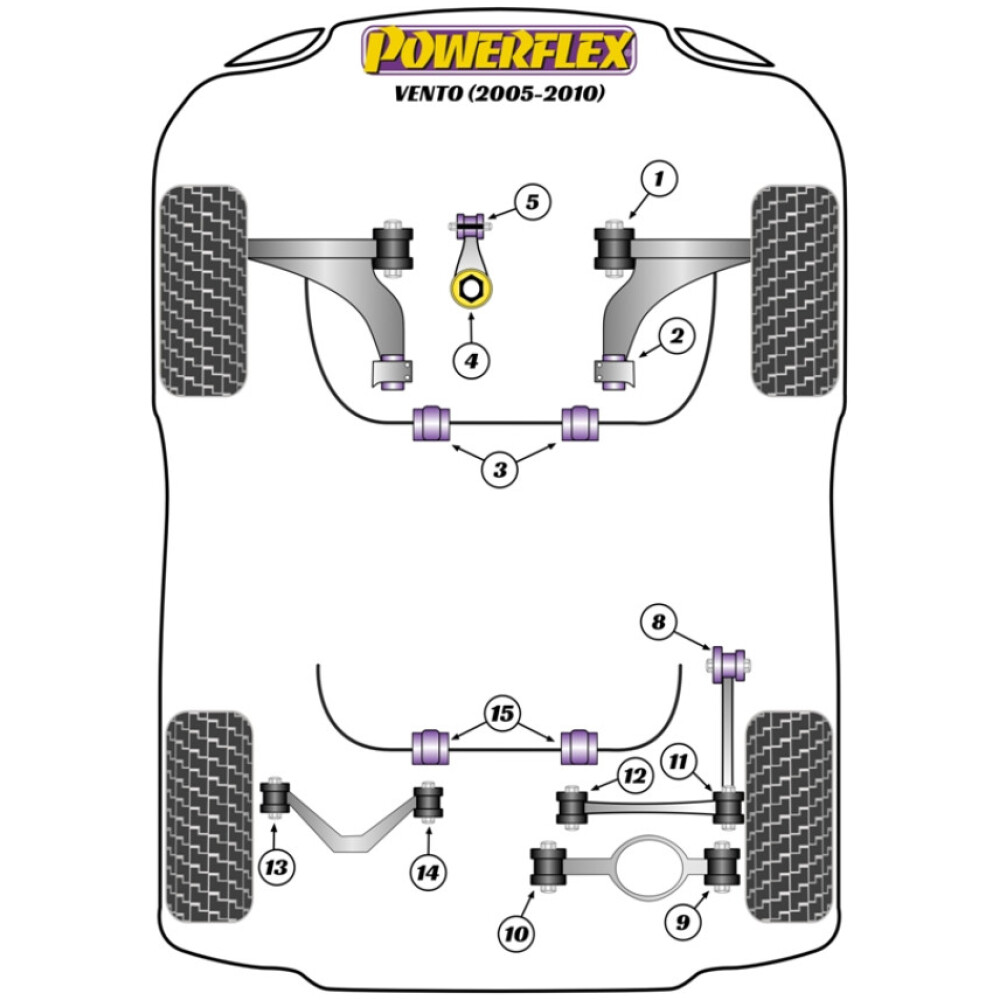 POWERFLEX
VENTO (2005-2010)

1
5
2
4
3
8
15
12
11
13
14
10
9