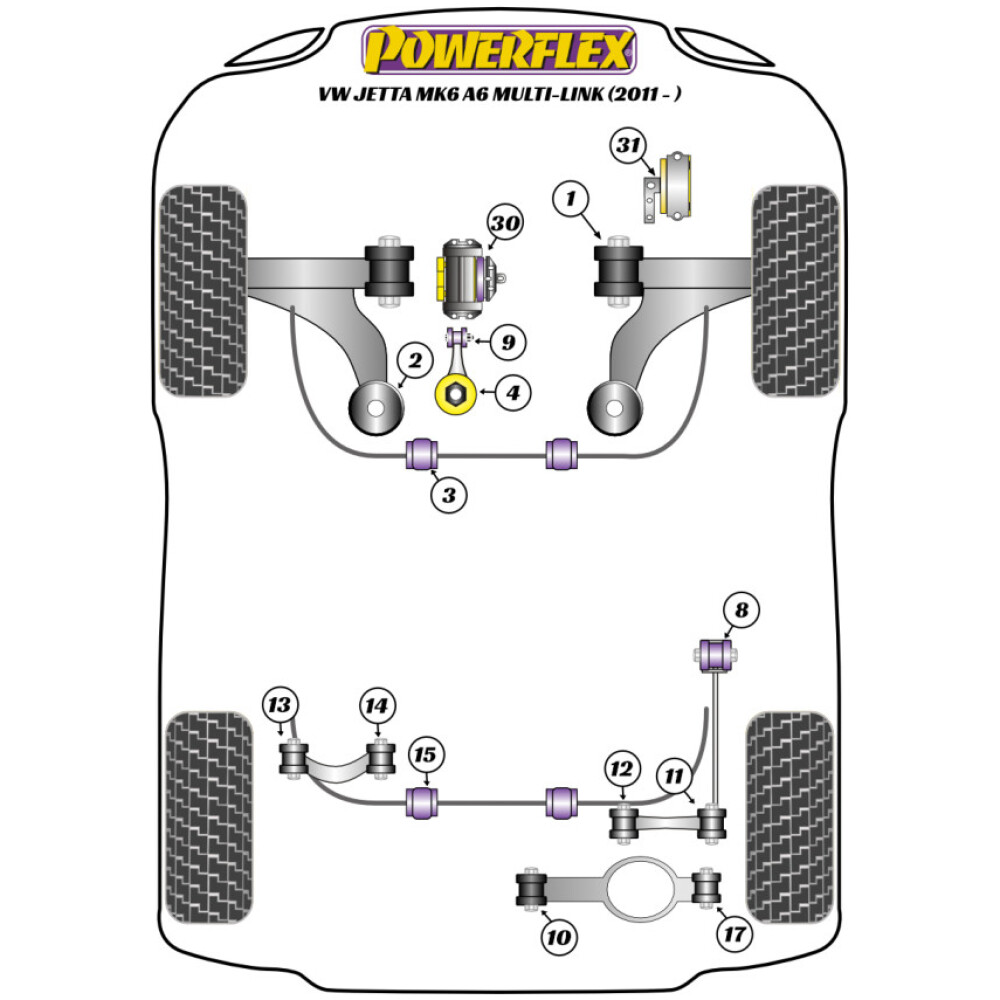 POWERFLEX
VW JETTA MK6 A6 MULTI-LINK (2011 - )

31
30
1
9
2
4
3
8
13
14
15
12
11
10
17