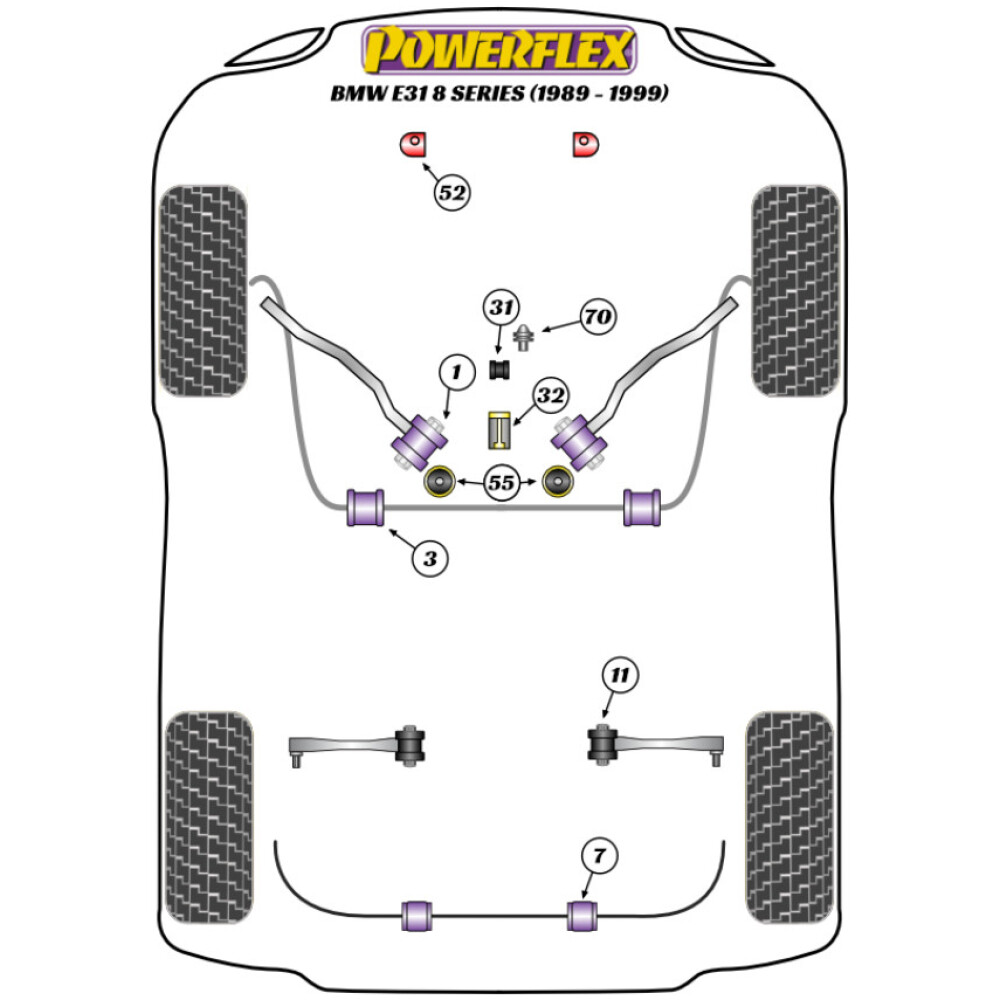 POWERFLEX
BMW E31 8 SERIES (1989 - 1999)

52
31
70
1
32
55
3
11
7