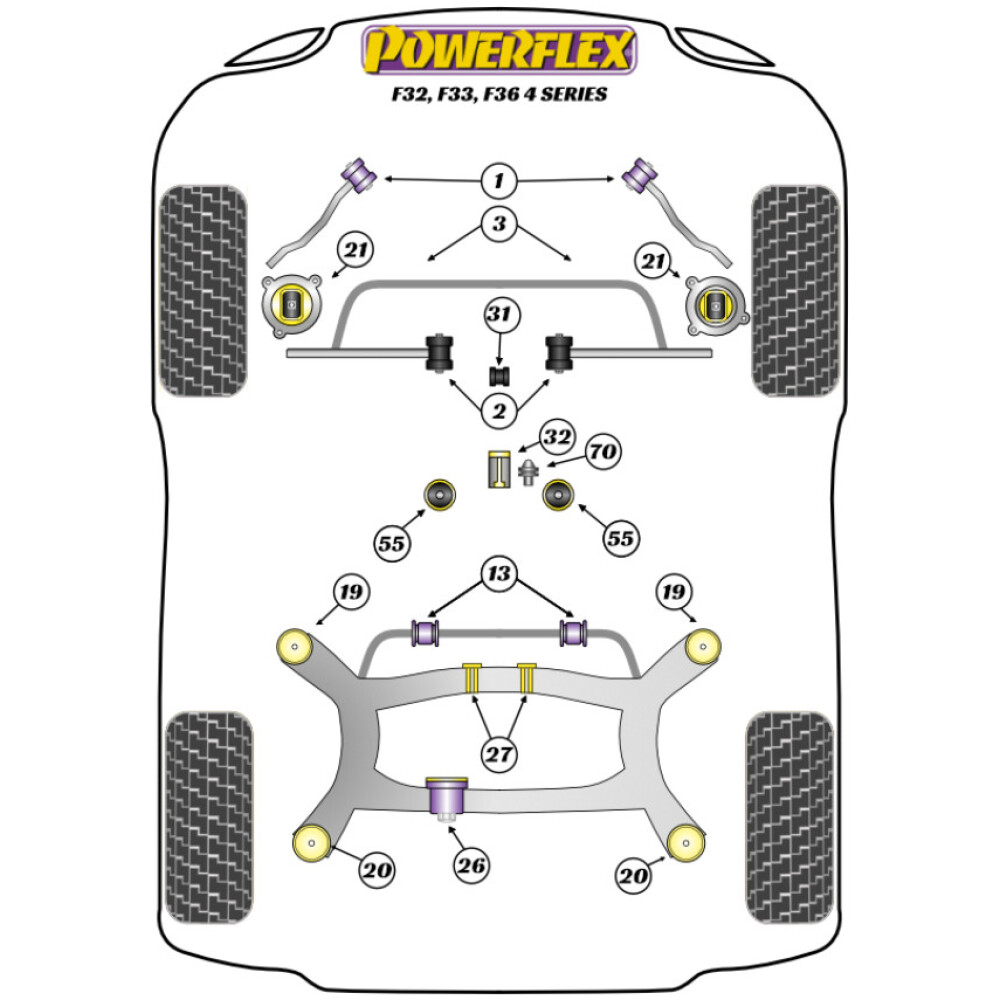 POWERFLEX
F32, F33, F36 4 SERIES

1
3
21
21
31
2
32
70
55
55
13
19
19
27
26
20
20