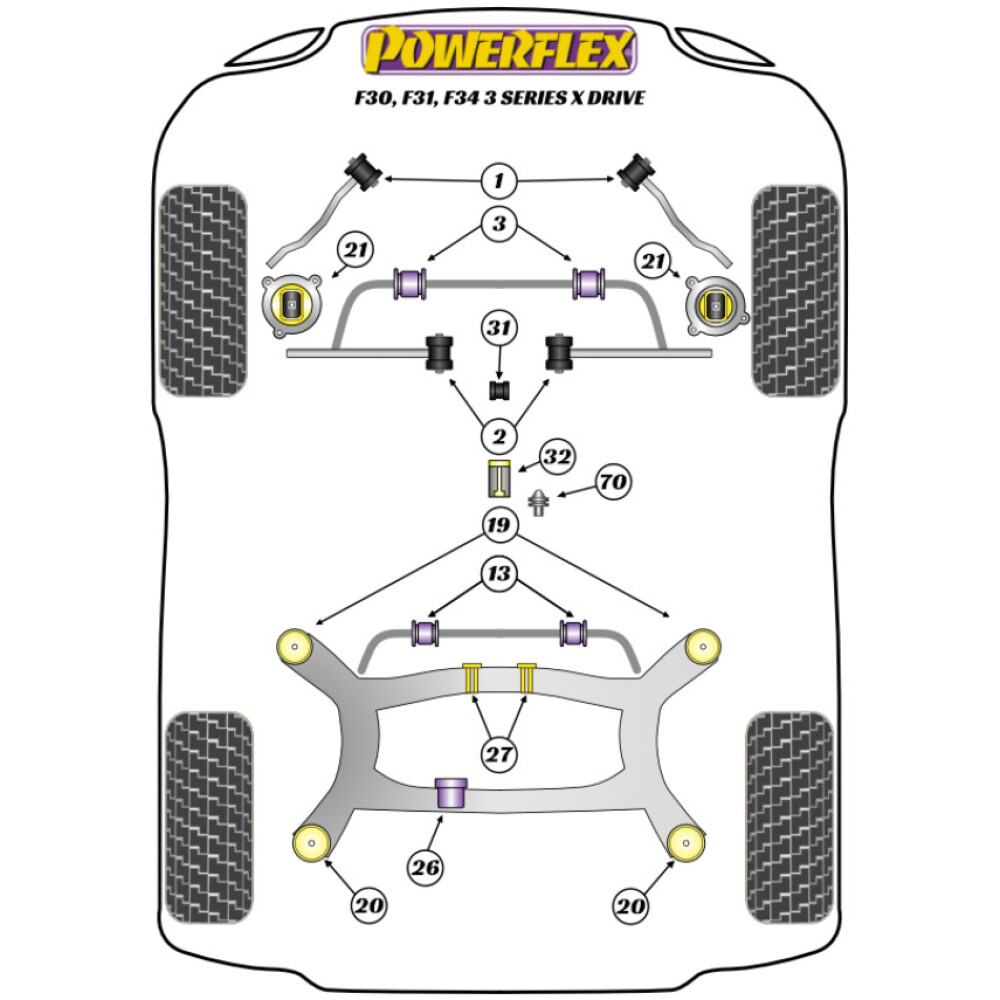 POWERFLEX
F30, F31, F34 3 SERIES X DRIVE

1
3
21
21
31
2
32
70
19
13
27
26
20
20