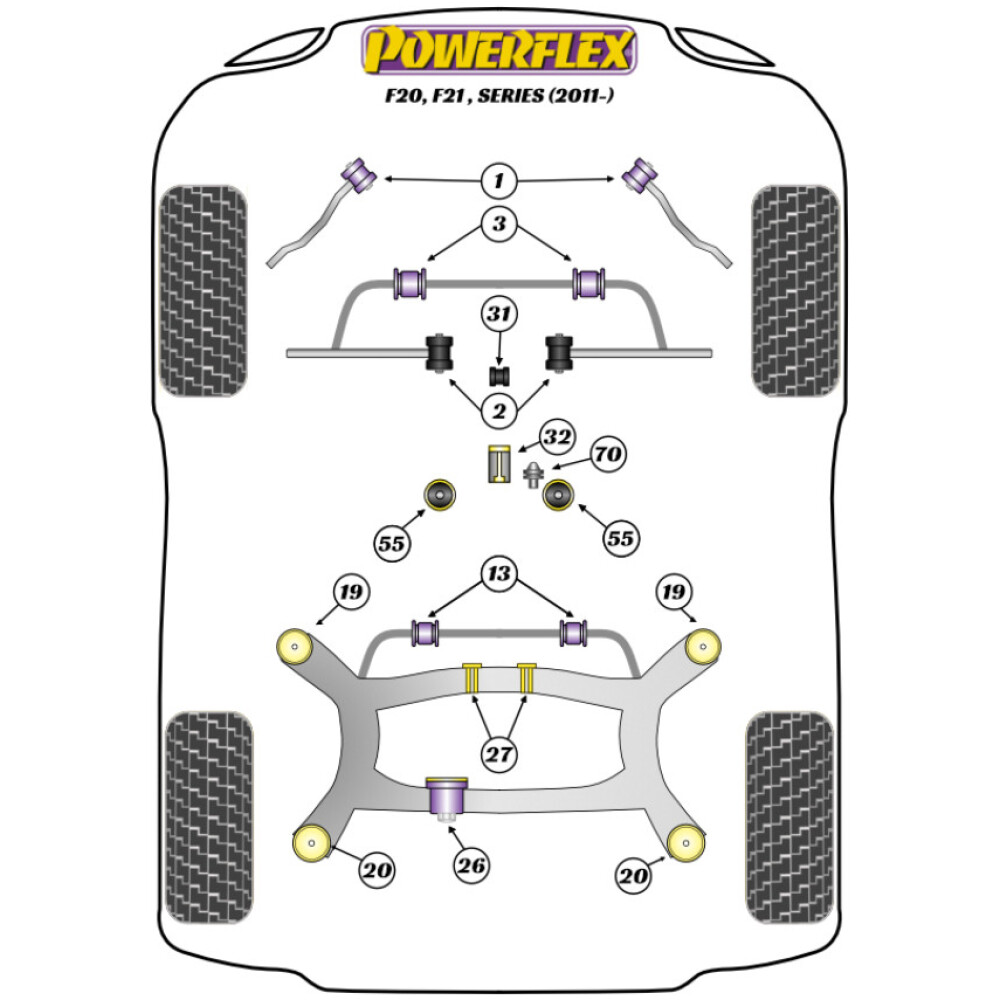 POWERFLEX
F20, F21 , SERIES (2011-)

1
3
31
2
32
70
55
55
13
19
19
27
26
20
20