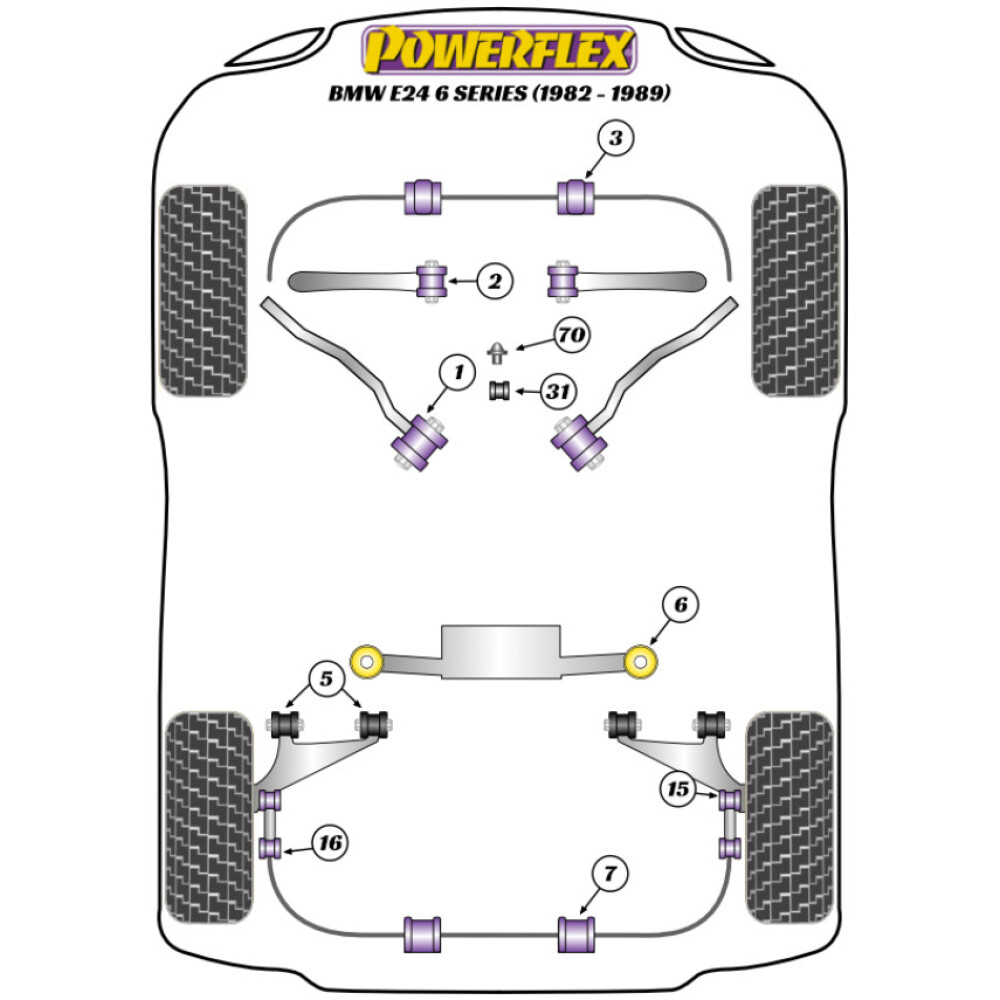 POWERFLEX
BMW E24 6 SERIES (1982 - 1989)

3
2
70
1
31
6
5
15
16
7