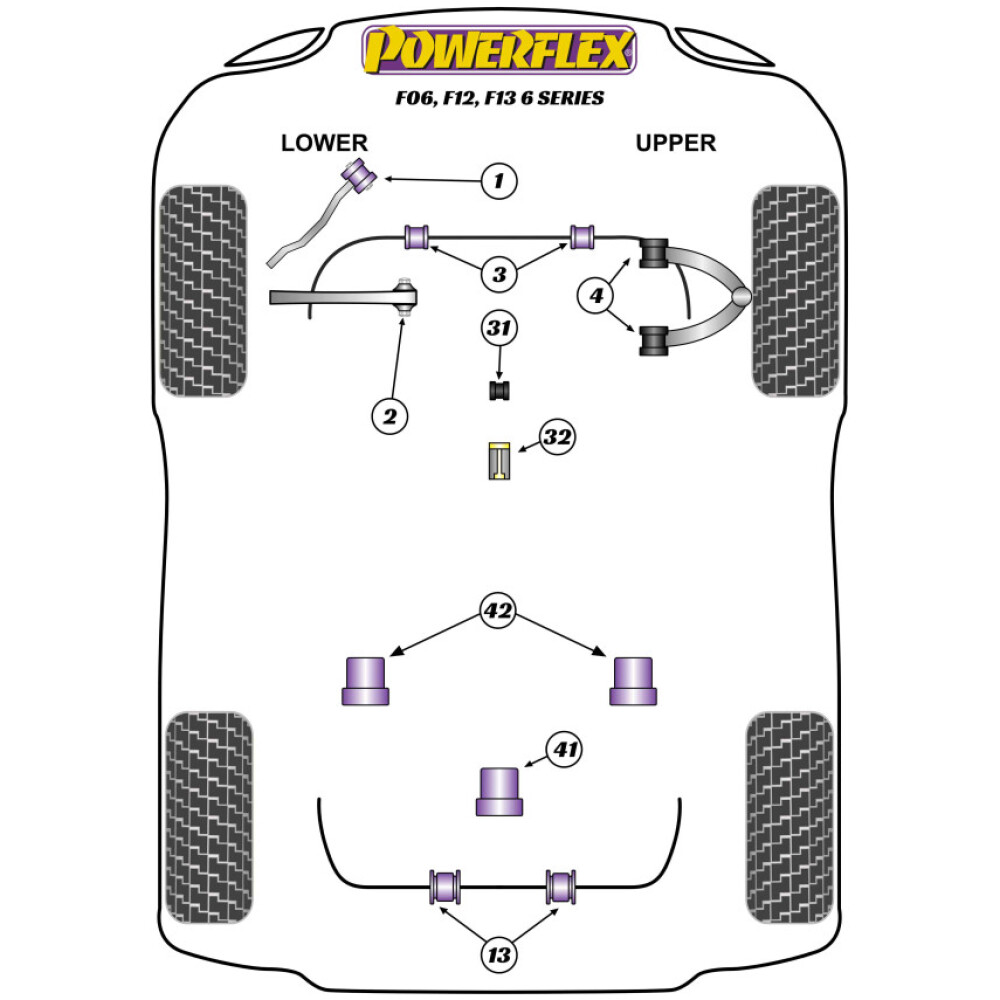 POWERFLEX
F06, F12, F13 6 SERIES

LOWER
UPPER

1
3
4
31
2
32
42
41
13