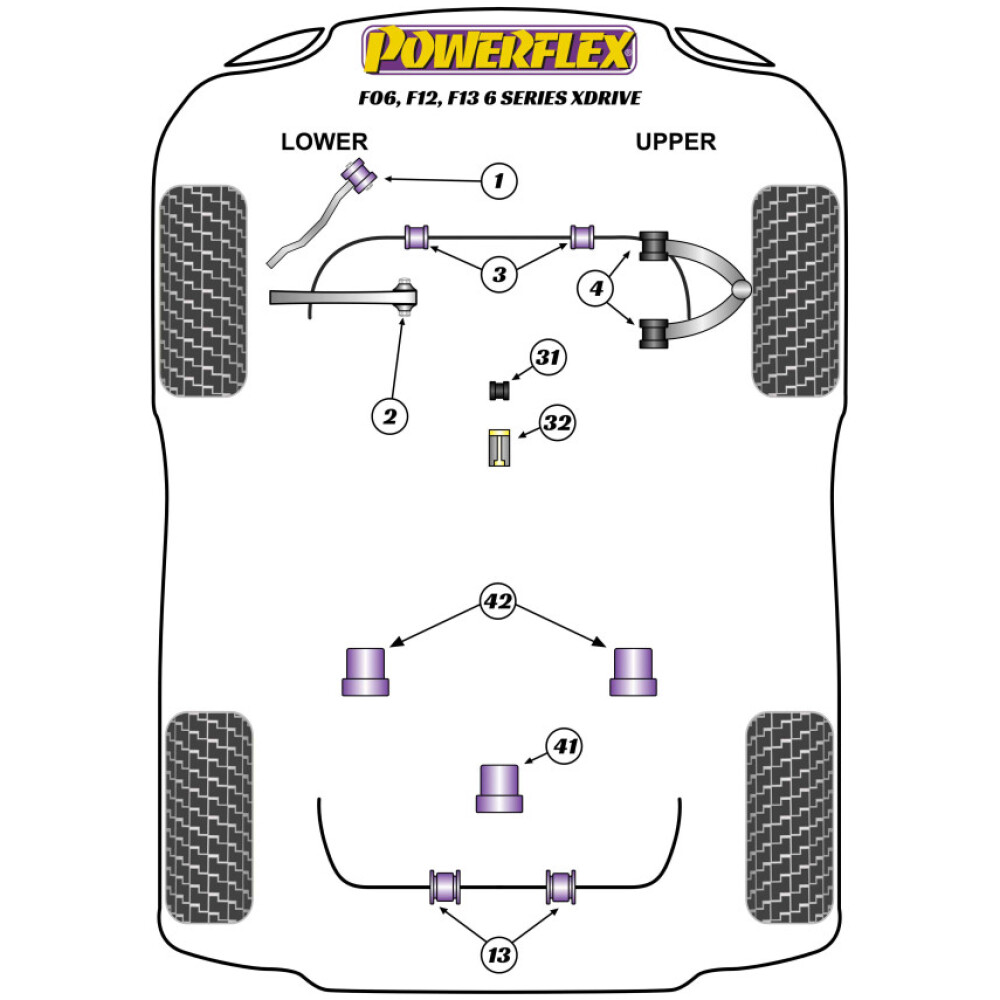 POWERFLEX
F06, F12, F13 6 SERIES XDRIVE

LOWER

UPPER

1

3

4

2

31

32

42

41

13