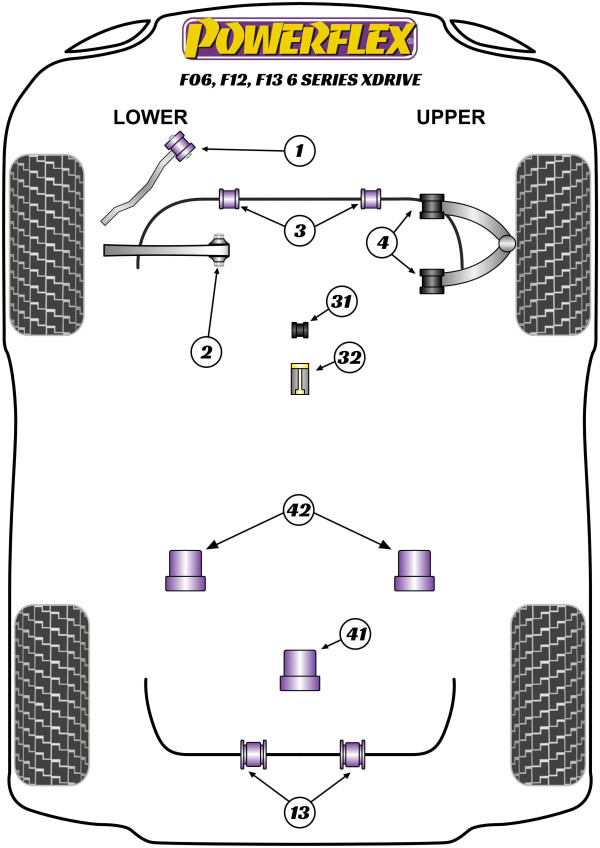 POWERFLEX

F06, F12, F13 6 SERIES XDRIVE

LOWER

UPPER

1

3

4

2

31

32

42

41

13