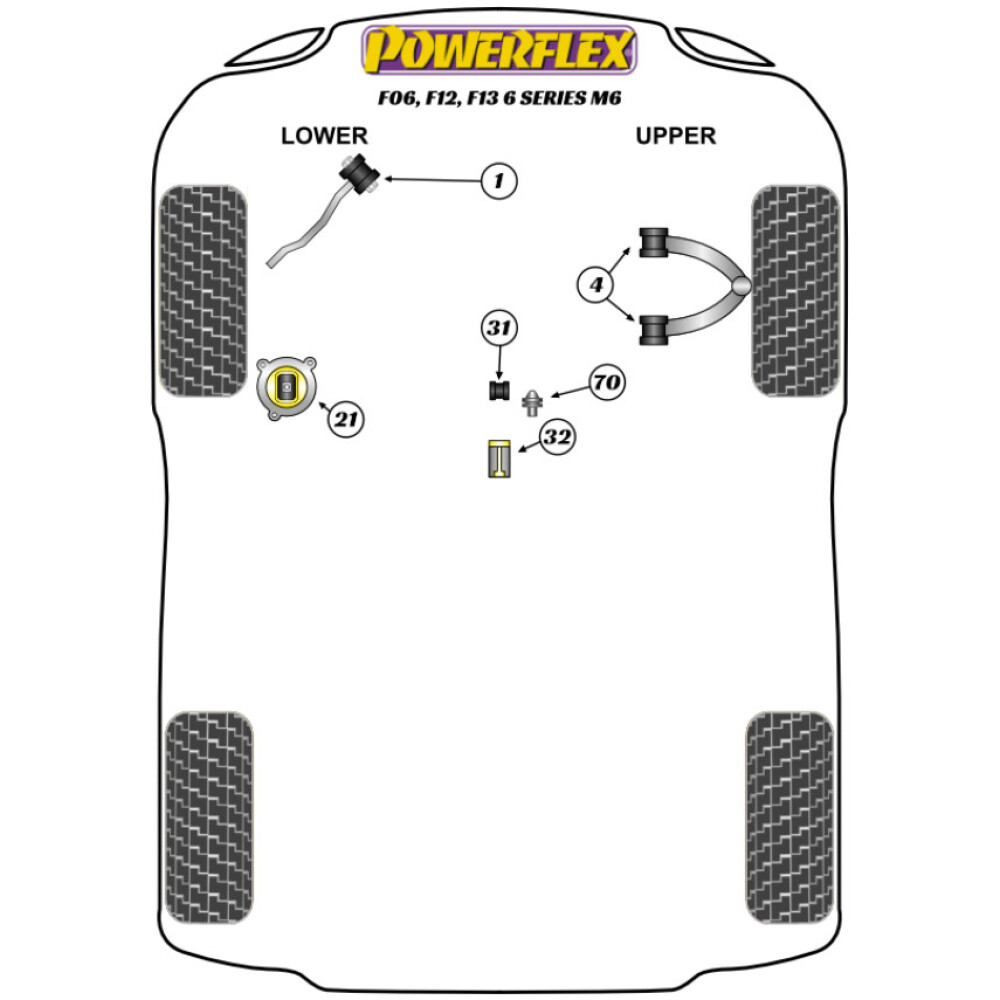 POWERFLEX
F06, F12, F13 6 SERIES M6

LOWER

UPPER

1

4

31

70

21

32