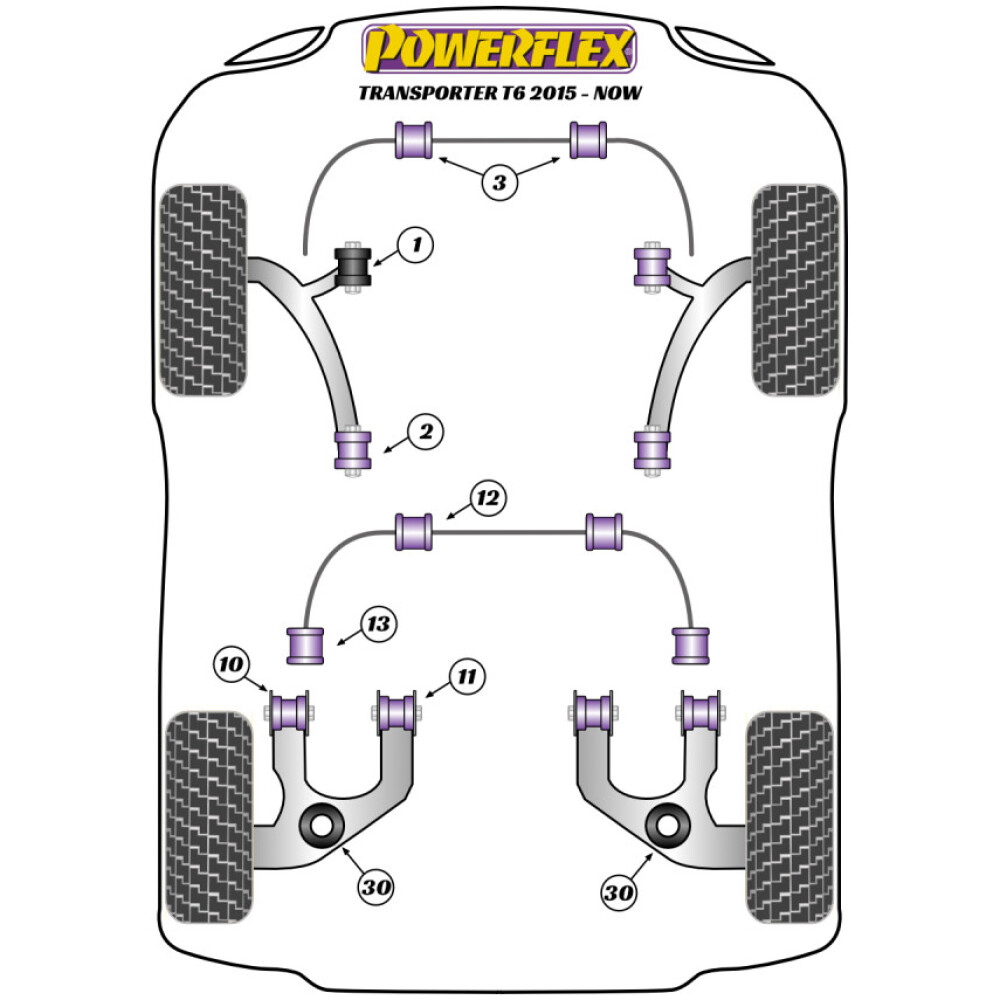 POWERFLEX
TRANSPORTER T6 2015 - NOW

3
1
2
12
13
10
11
30
30