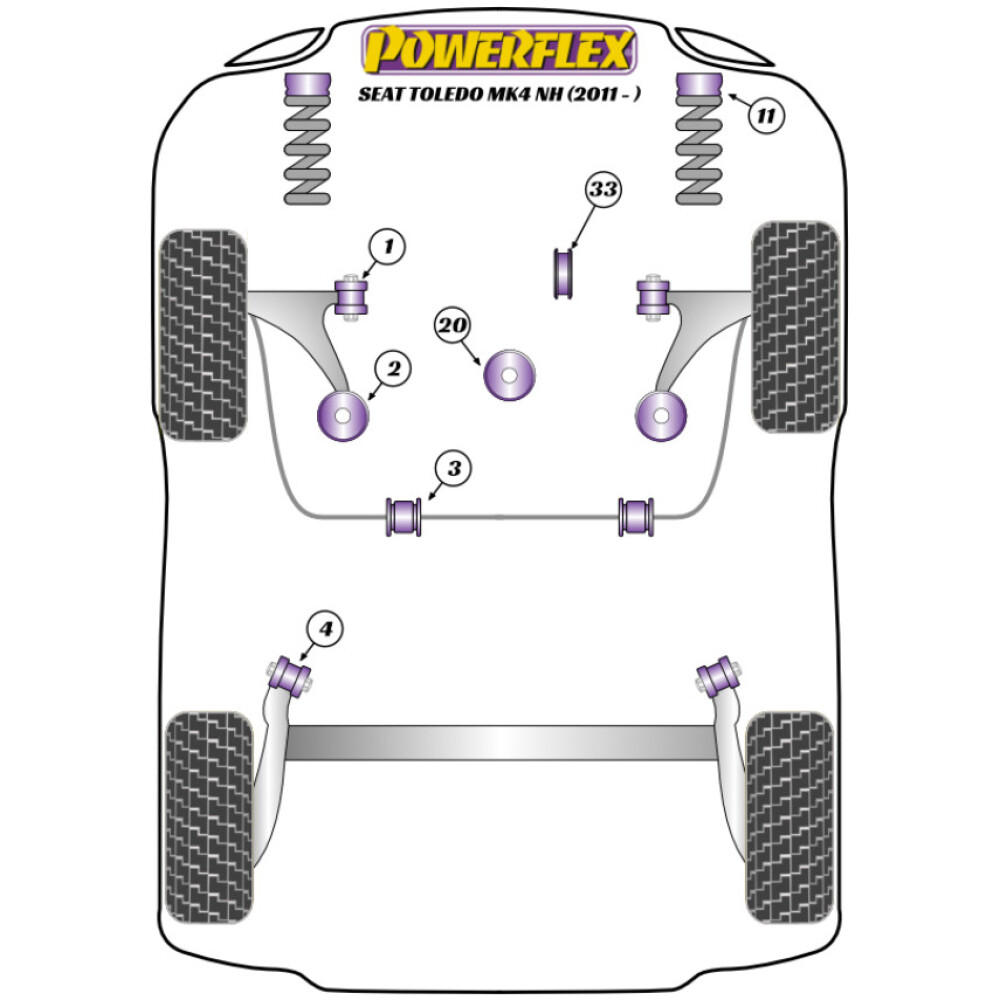 POWERFLEX
SEAT TOLEDO MK4 NH (2011 - )

11
33
1
20
2
3
4