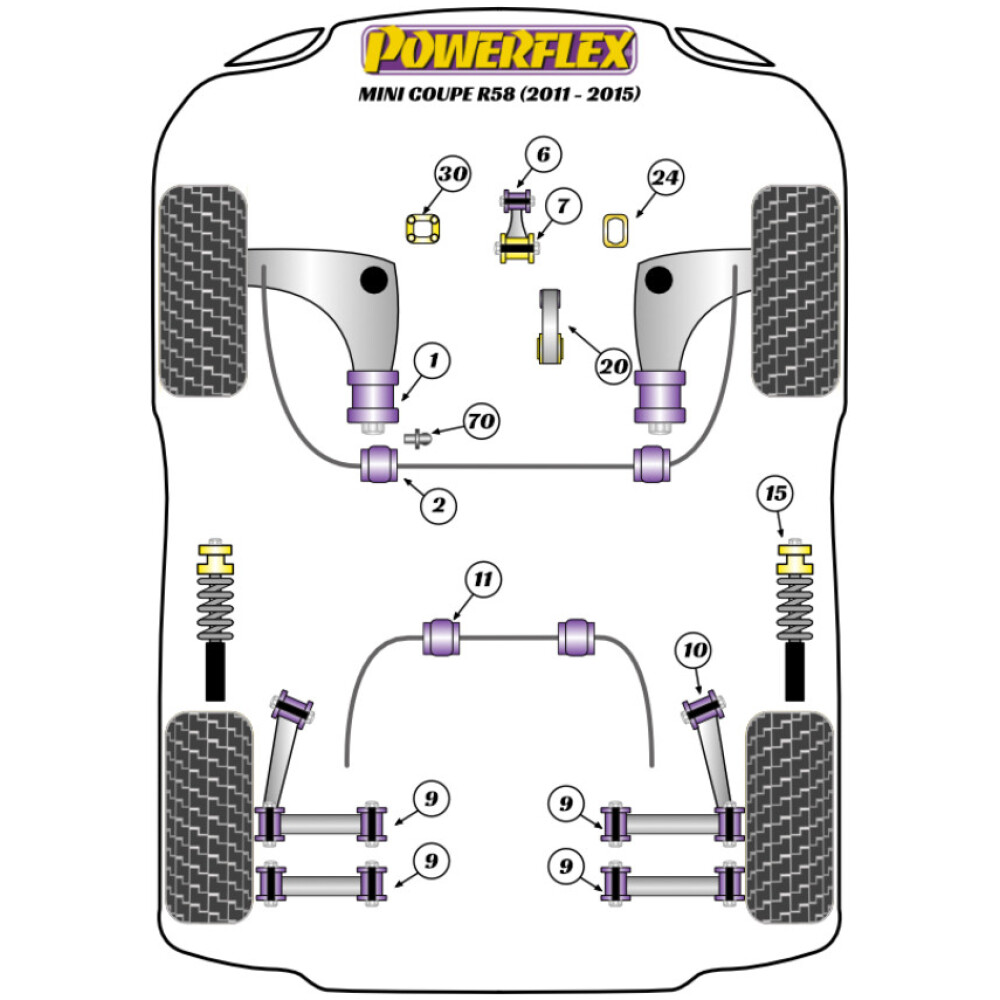 POWERFLEX
MINI COUPE R58 (2011 - 2015)

30
6
7
24
20
1
70
2
15
11
10
9
9
9
9