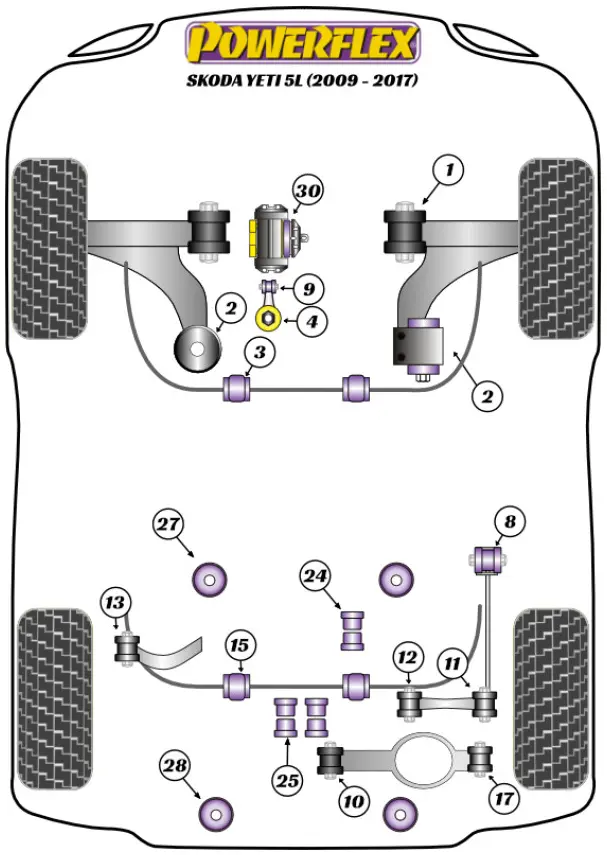 POWERFLEX
SKODA YETI 5L (2009 - 2017)

1
30
9
4
2
3
2

27
8
24
13
15
12
11
25
28
10
17