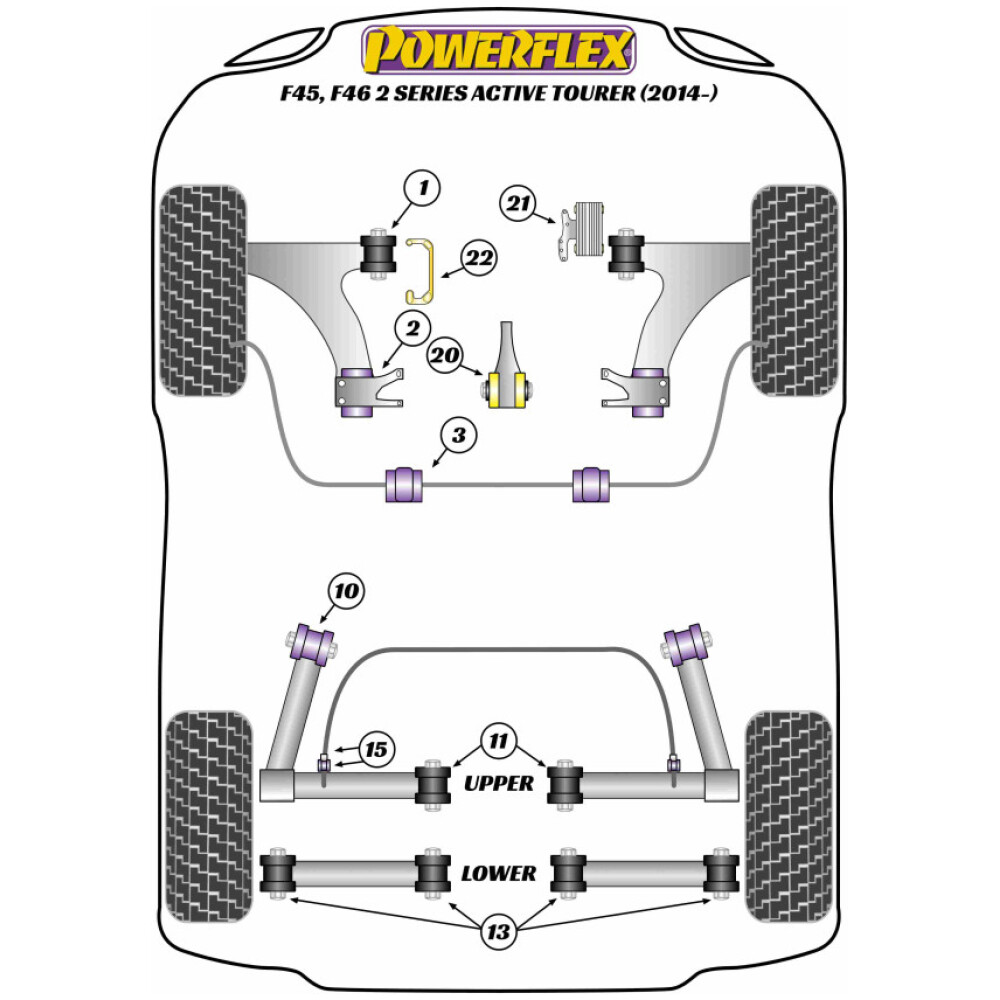 POWERFLEX
F45, F46 2 SERIES ACTIVE TOURER (2014-)

1
21
22
2
20
3
10
15
11
UPPER
LOWER
13