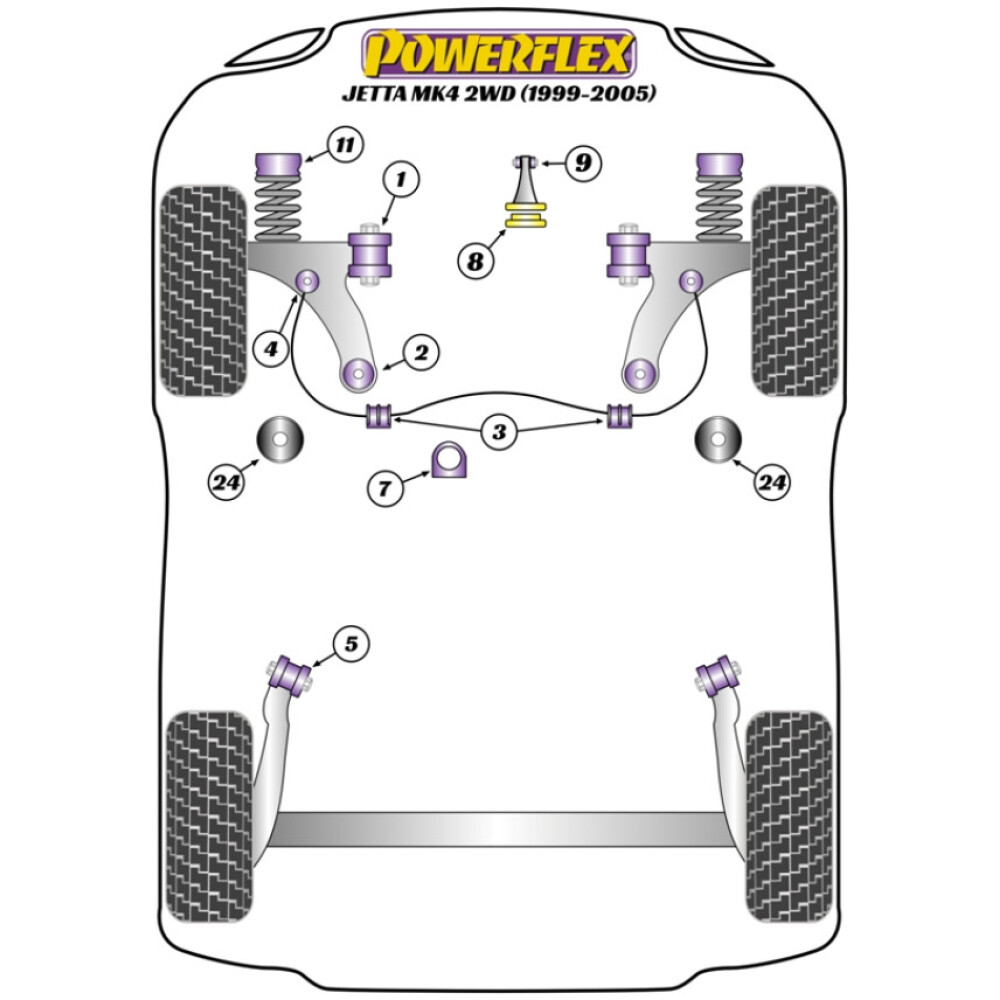 POWERFLEX
JETTA MK4 2WD (1999-2005)

11
1
9
8
4
2
3
24
7
24
5