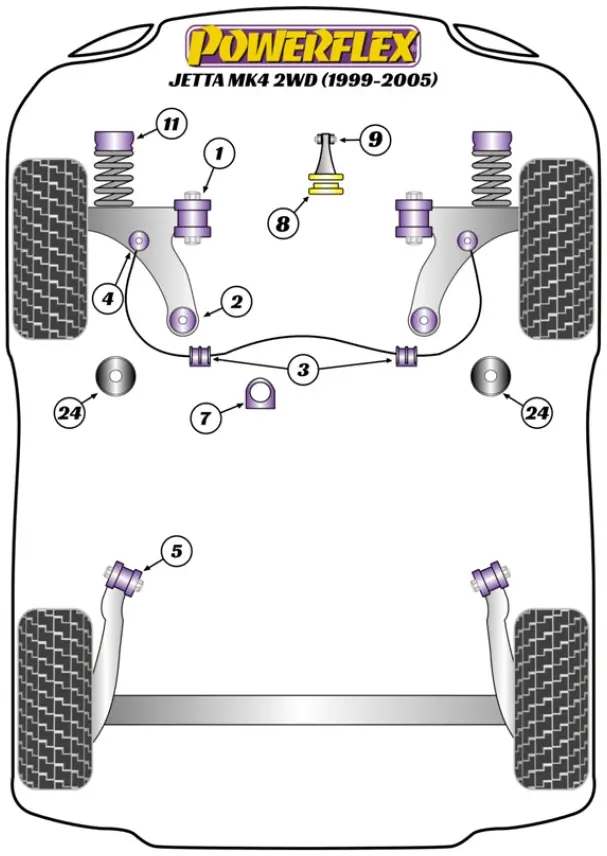 POWERFLEX
JETTA MK4 2WD (1999-2005)

11
1
9
8
4
2
3
24
7
24
5