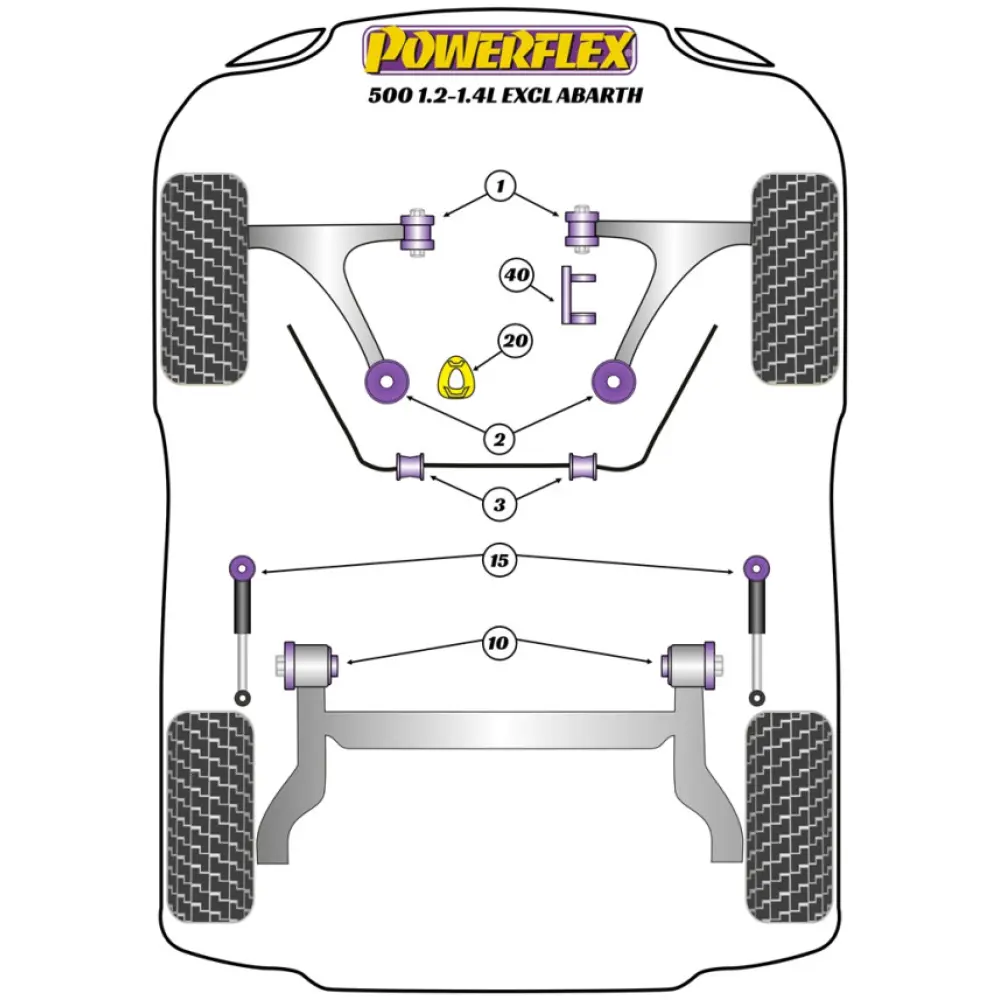 POWERFLEX
500 1.2-1.4L EXCL ABARTH

1
40
20
2
3
15
10