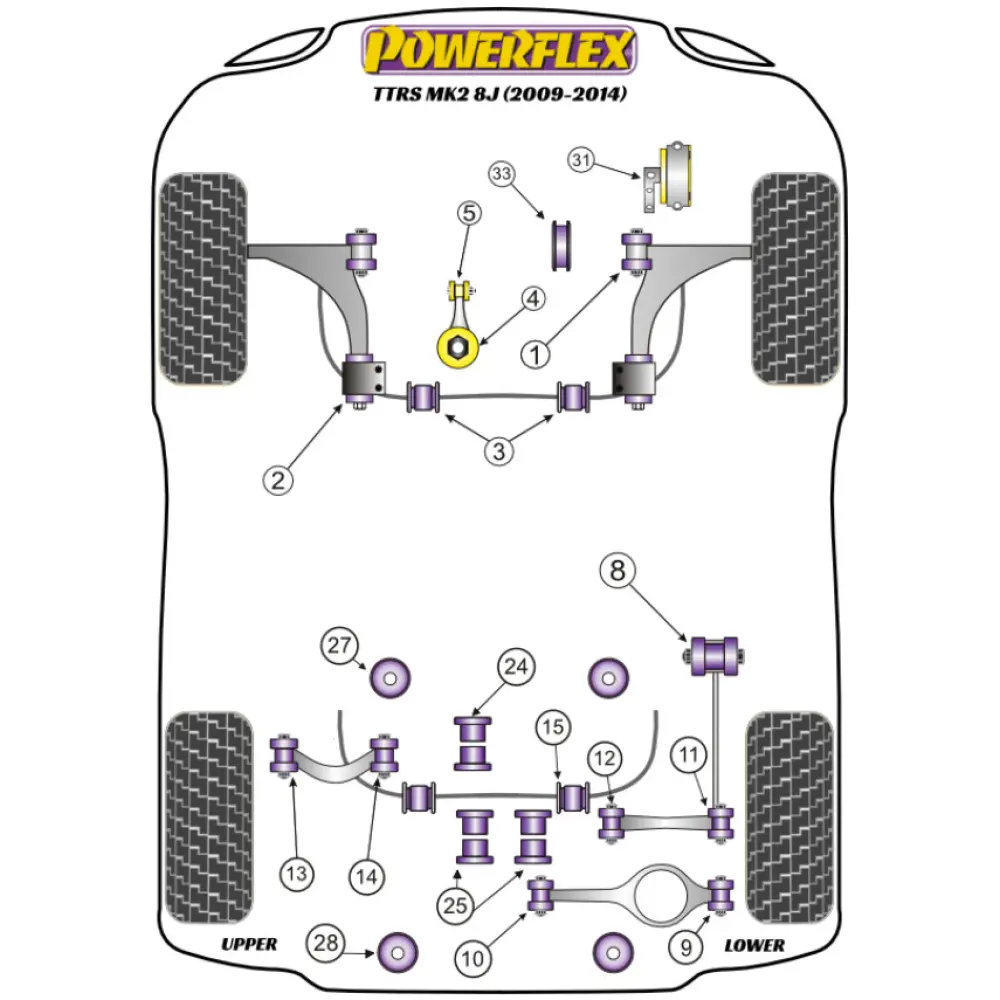 POWERFLEX
TTRS MK2 8J (2009-2014)

33
31
5
4
1
2
3

8
27
24
15
12
11
13
14
25
10
9
28
UPPER
LOWER