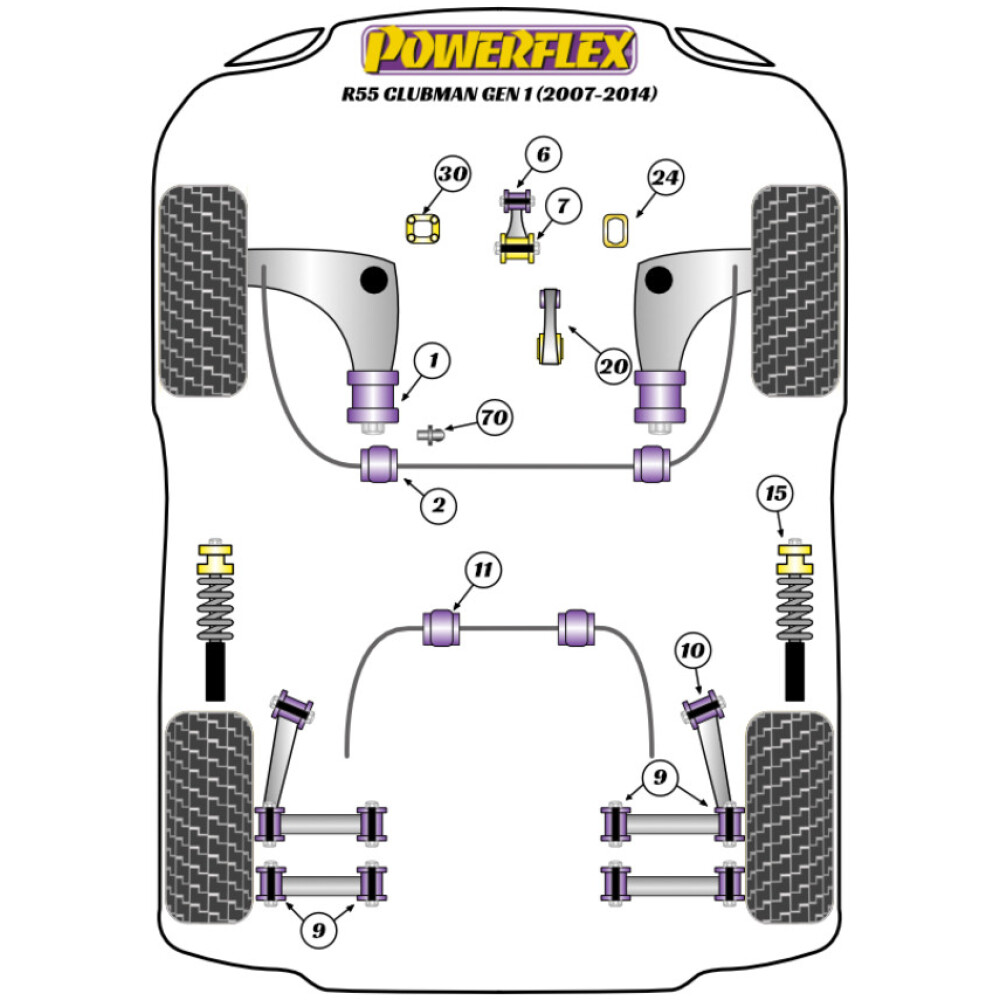 POWERFLEX
R55 CLUBMAN GEN 1 (2007-2014)

30
6
7
24
20
1
70
2
15
11
10
9
9