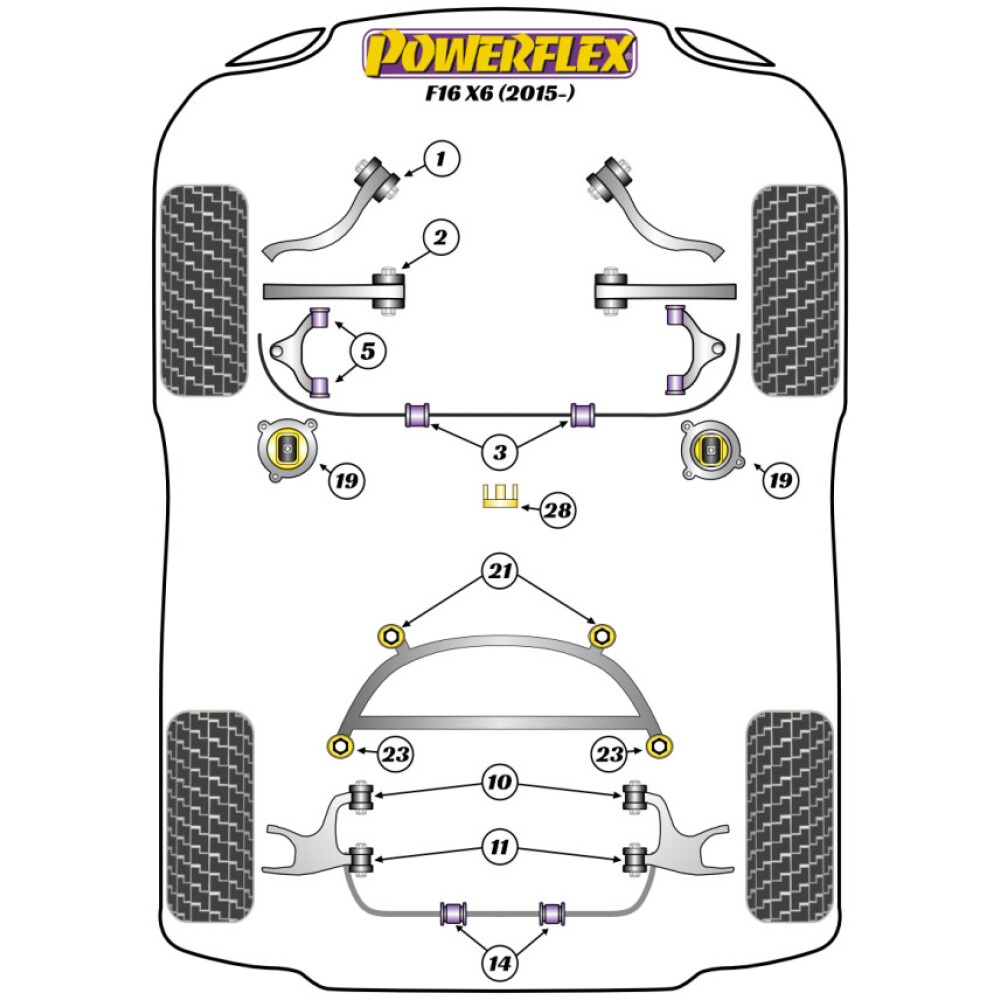 POWERFLEX
F16 X6 (2015-)

1
2
5
3
19
19
28
21
23
23
10
11
14