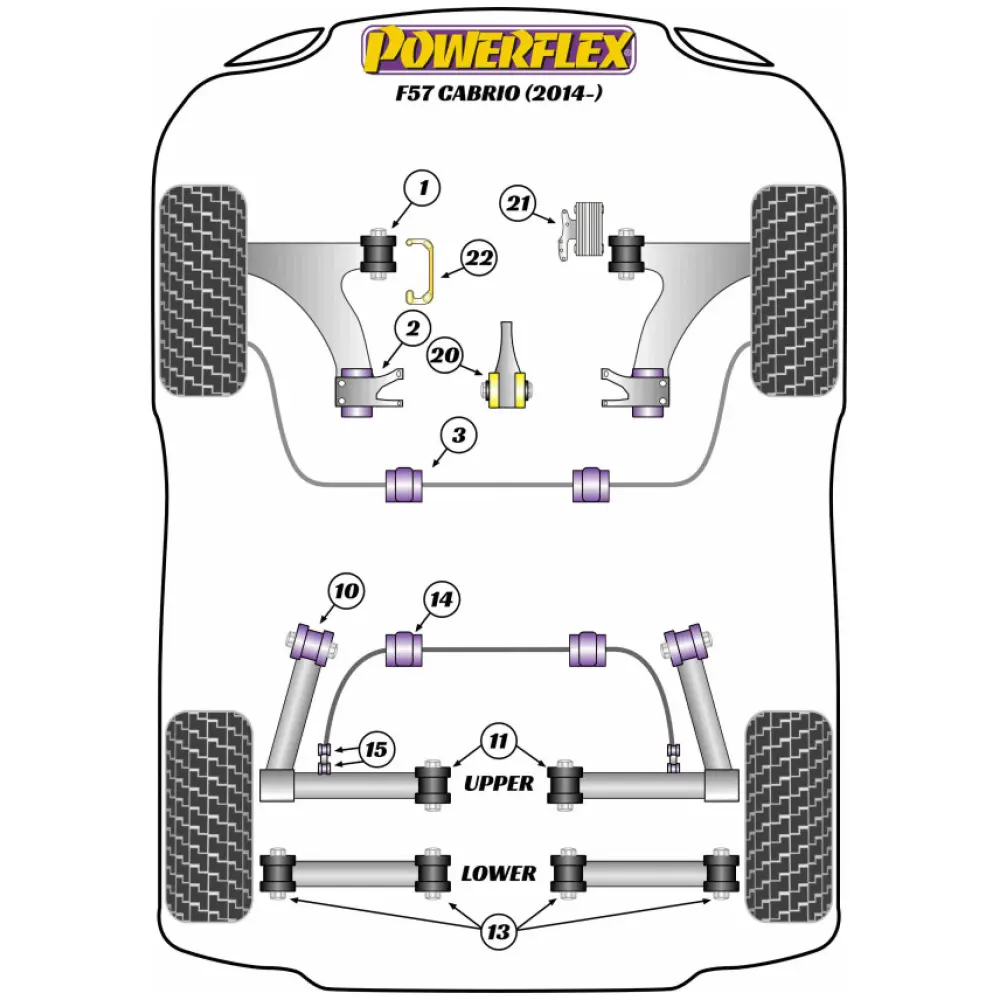 POWERFLEX
F57 CABRIO (2014-)

1
21
22
2
20
3
10
14
15
11
UPPER
LOWER
13