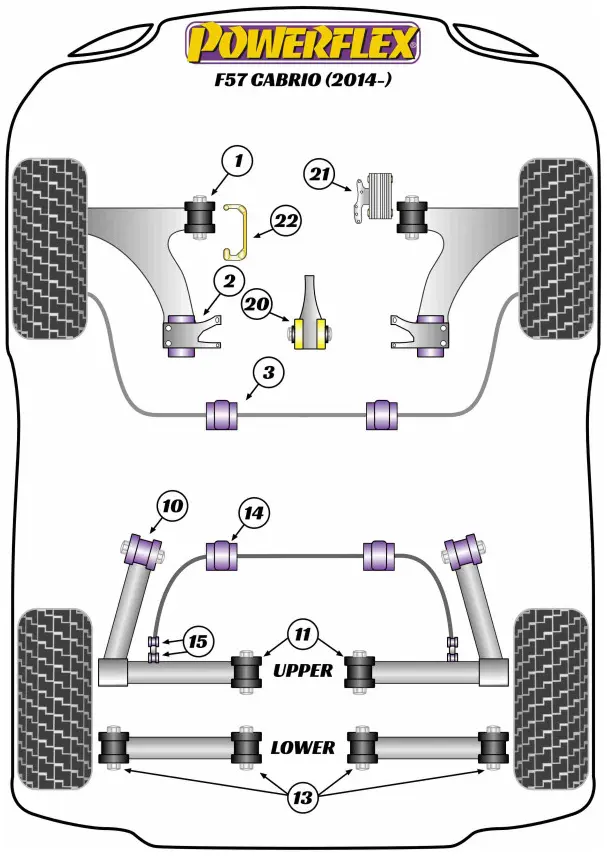 POWERFLEX

F57 CABRIO (2014-)

1

21

22

2

20

3

10

14

15

11

UPPER

LOWER

13