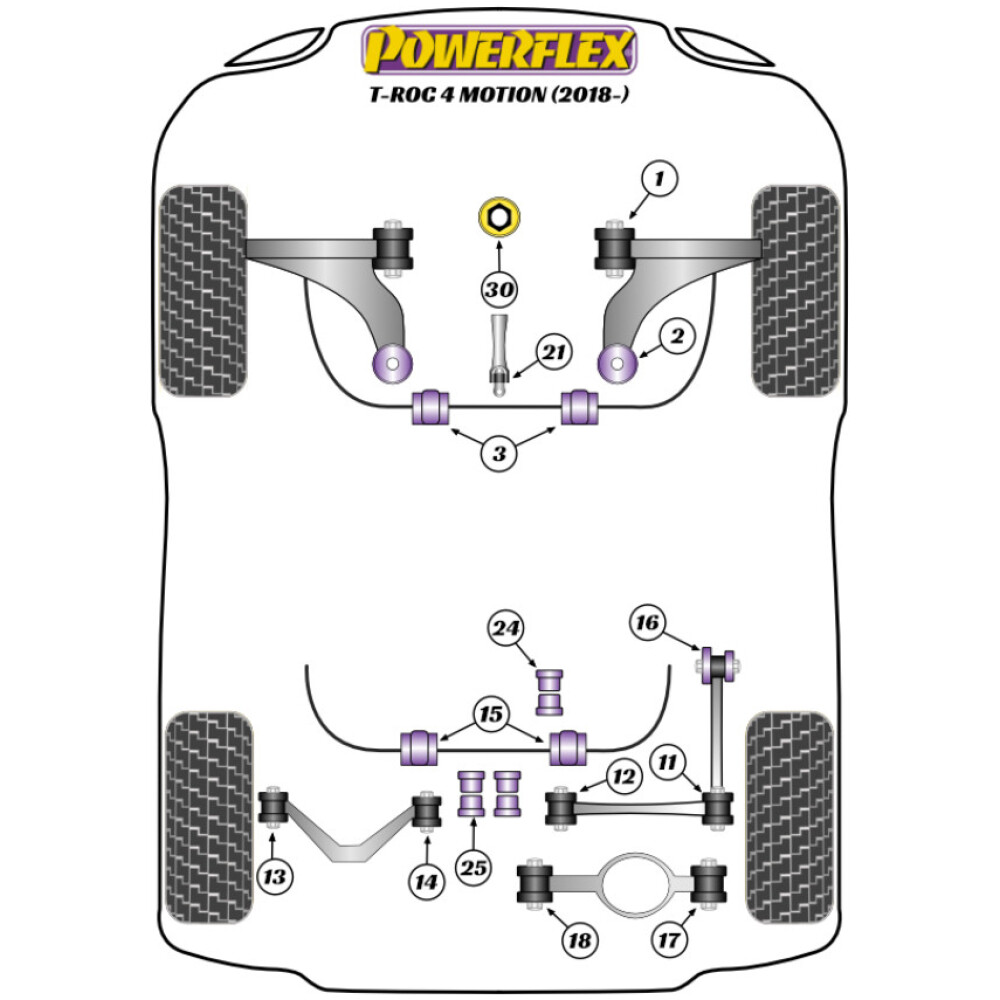 POWERFLEX
T-ROC 4 MOTION (2018-)

1
30
2
21
3
24
16
15
12
11
13
14
25
18
17